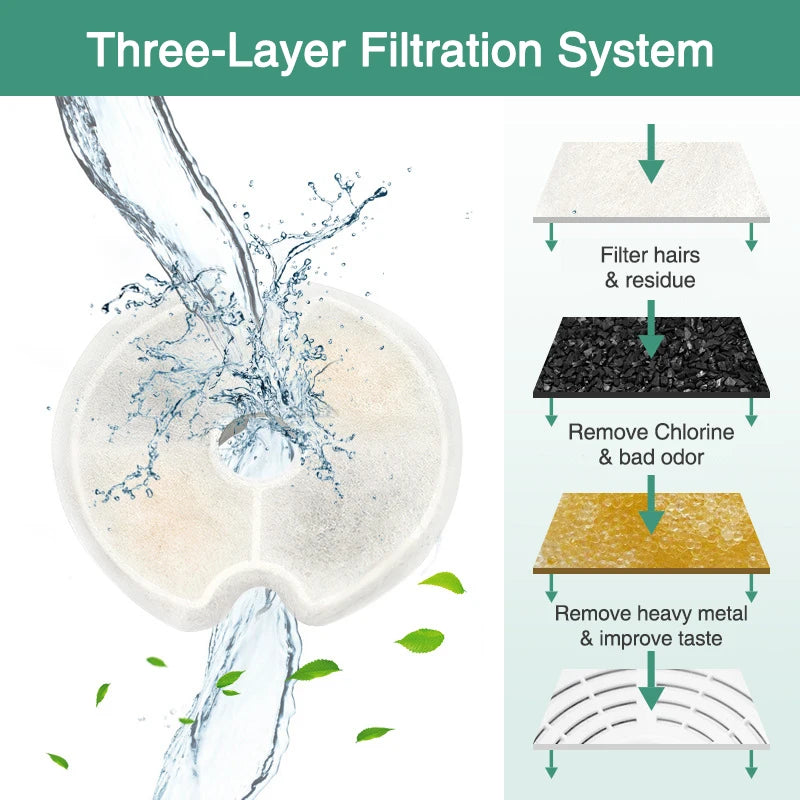 Three-Layer Filtration System

Filter hairs & residue

Remove Chlorine & bad odor

Remove heavy metal & improve taste