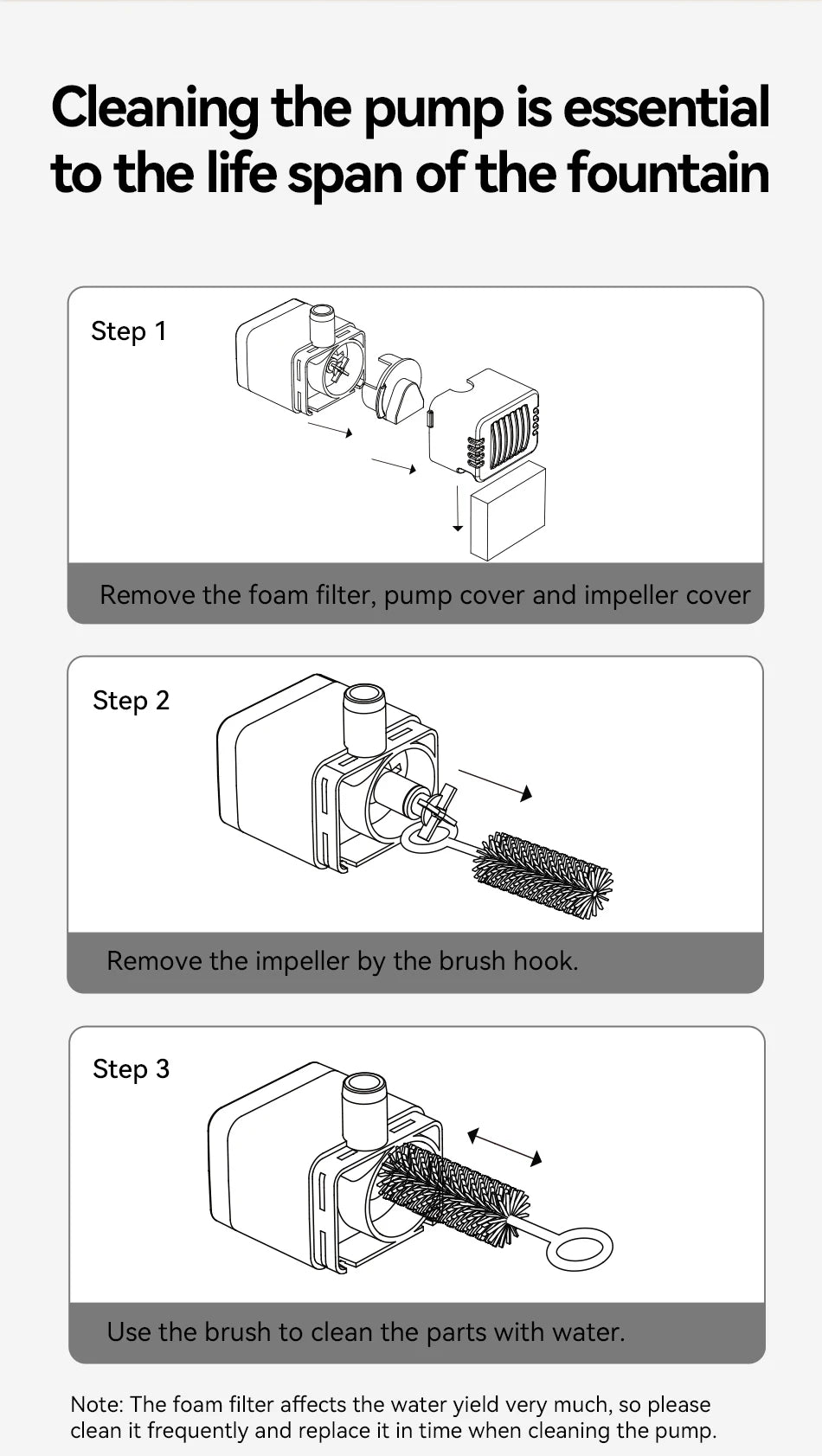 Cleaning the pump is essential to the life span of the fountain

Step 1

Remove the foam filter, pump cover and impeller cover

Step 2

Remove the impeller by the brush hook.

Step 3

Use the brush to clean the parts with water.

Note: The foam filter affects the water yield very much, so please clean it frequently and replace it in time when cleaning the pump.