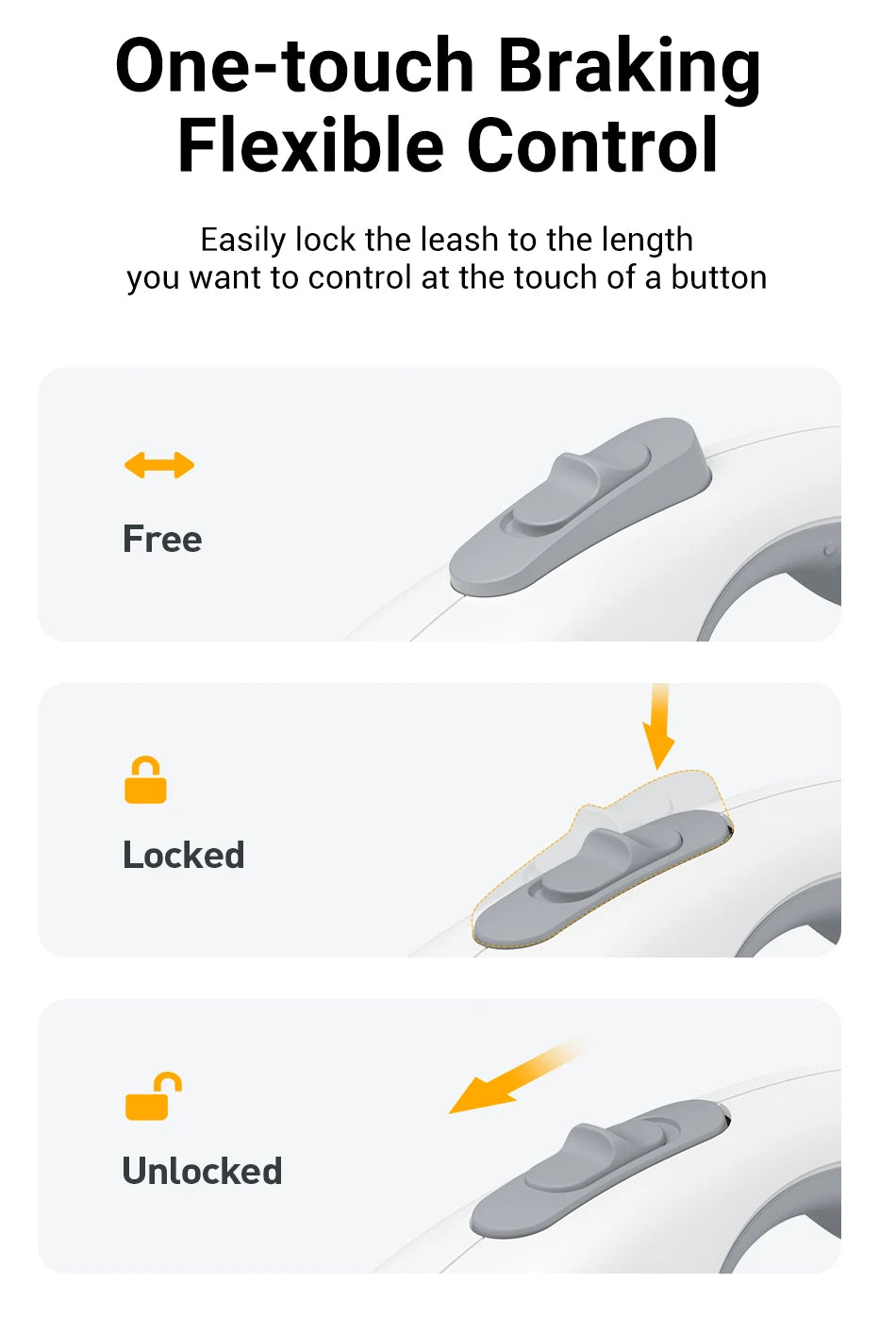 One-touch Braking
Flexible Control

Easily lock the leash to the length you want to control at the touch of a button

Free

Locked

Unlocked