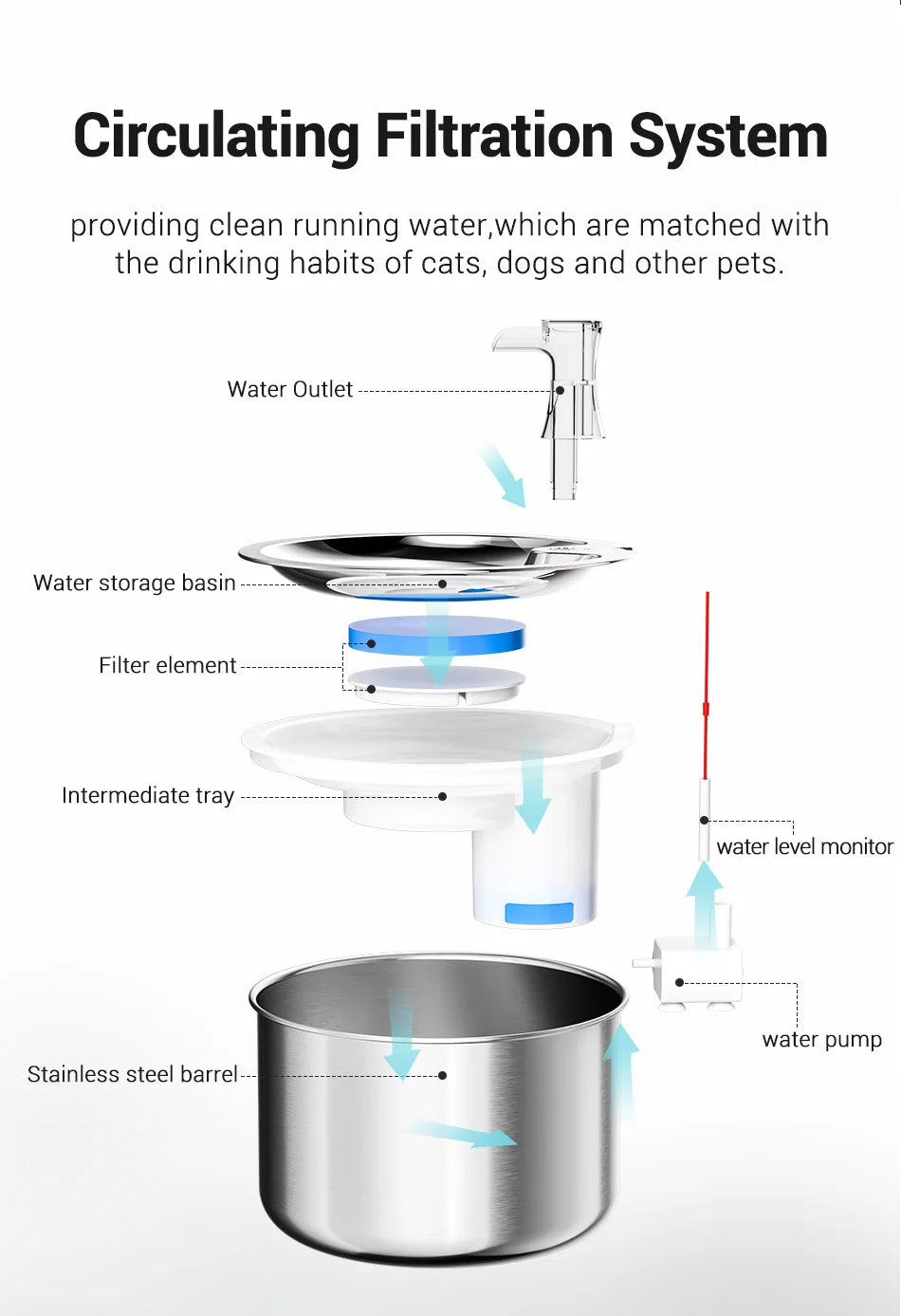 Circulating Filtration System

providing clean running water,which are matched with the drinking habits of cats, dogs and other pets.

Water Outlet

Water storage basin

Filter element

Intermediate tray

water level monitor

water pump

Stainless steel barrel