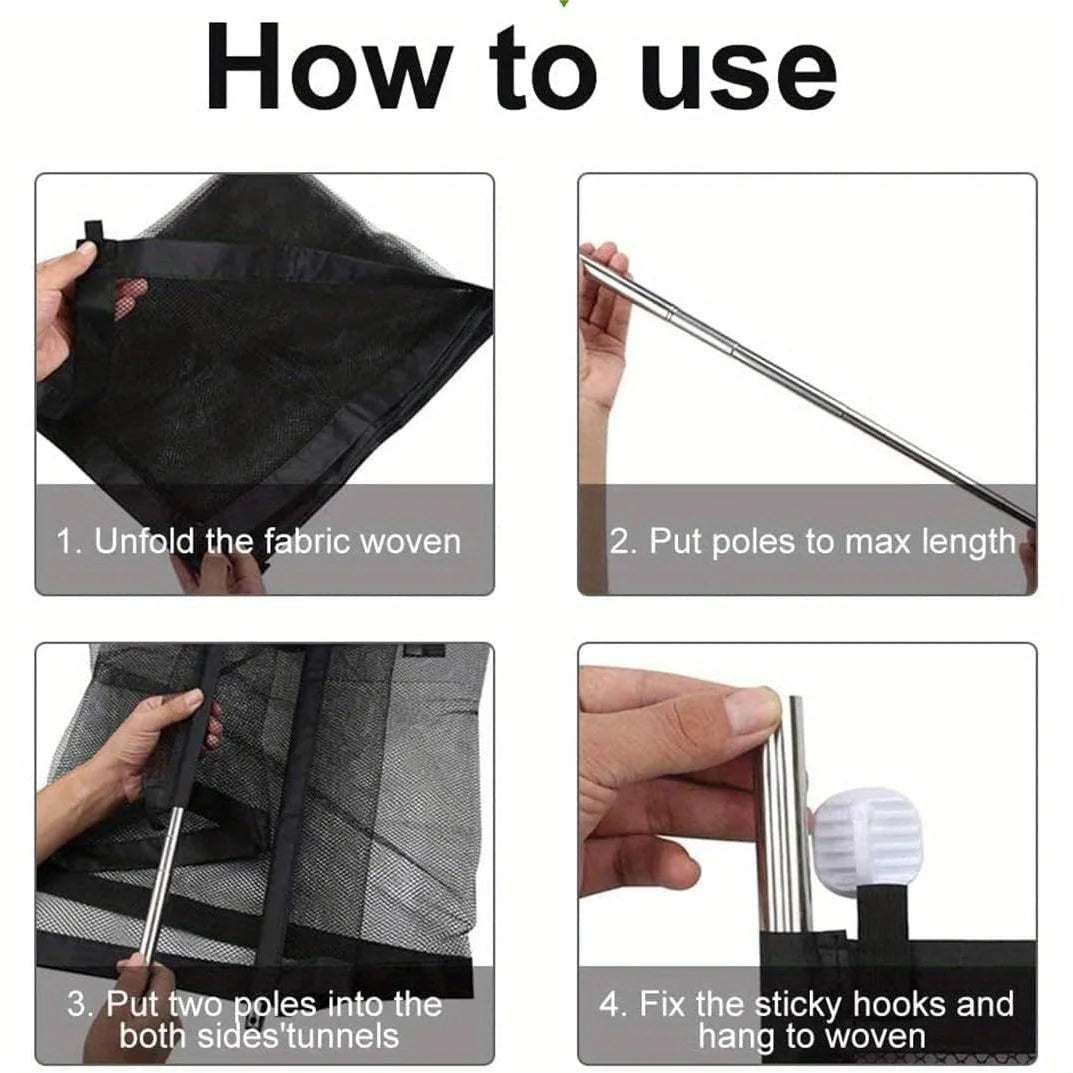 How to use

1. Unfold the fabric woven

2. Put poles to max length

3. Put two poles into the both sides'tunnels

4. Fix the sticky hooks and hang to woven