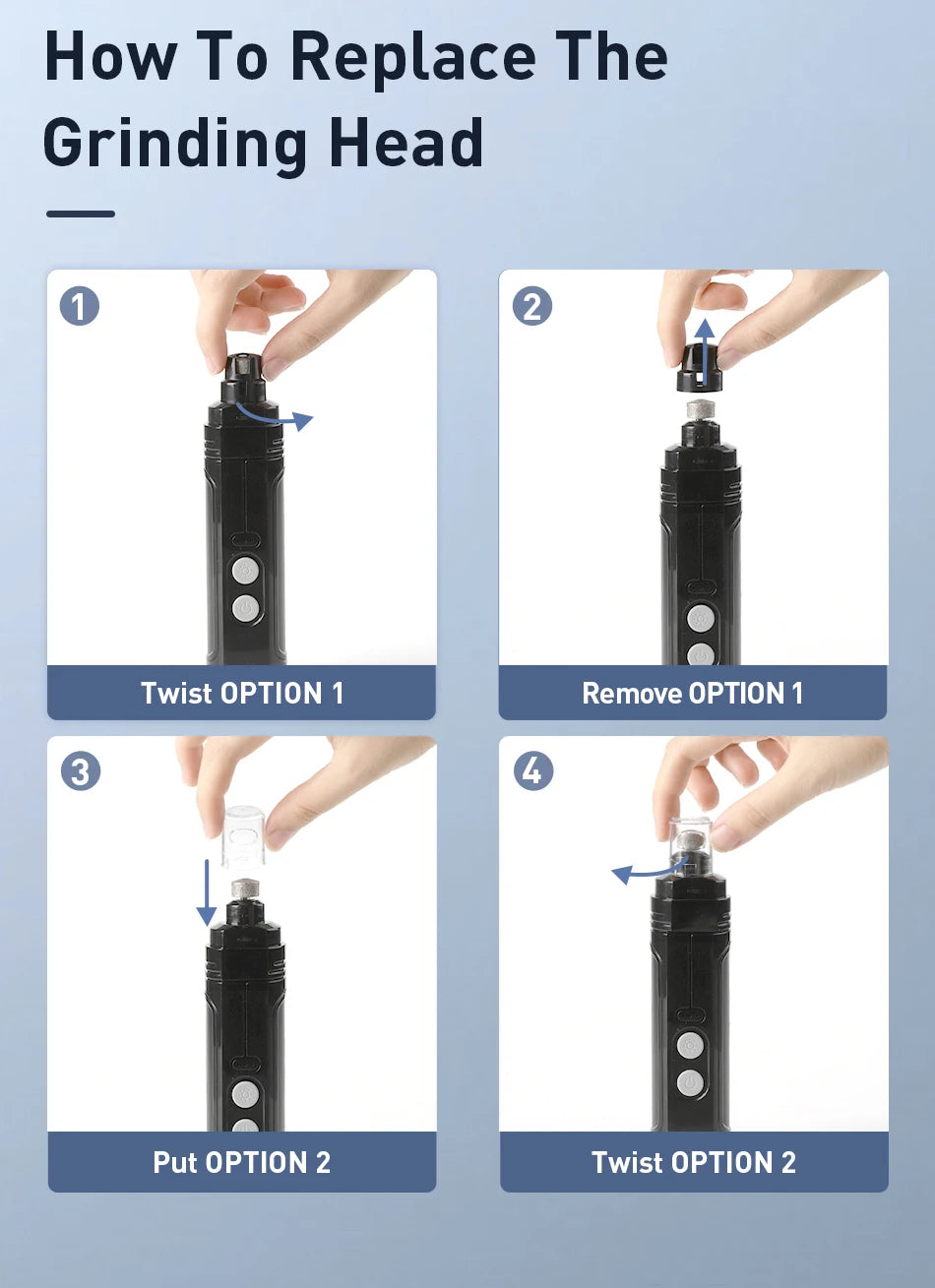 How To Replace The Grinding Head

1

Twist OPTION 1

2

Remove OPTION 1

3

Put OPTION 2

4

Twist OPTION 2