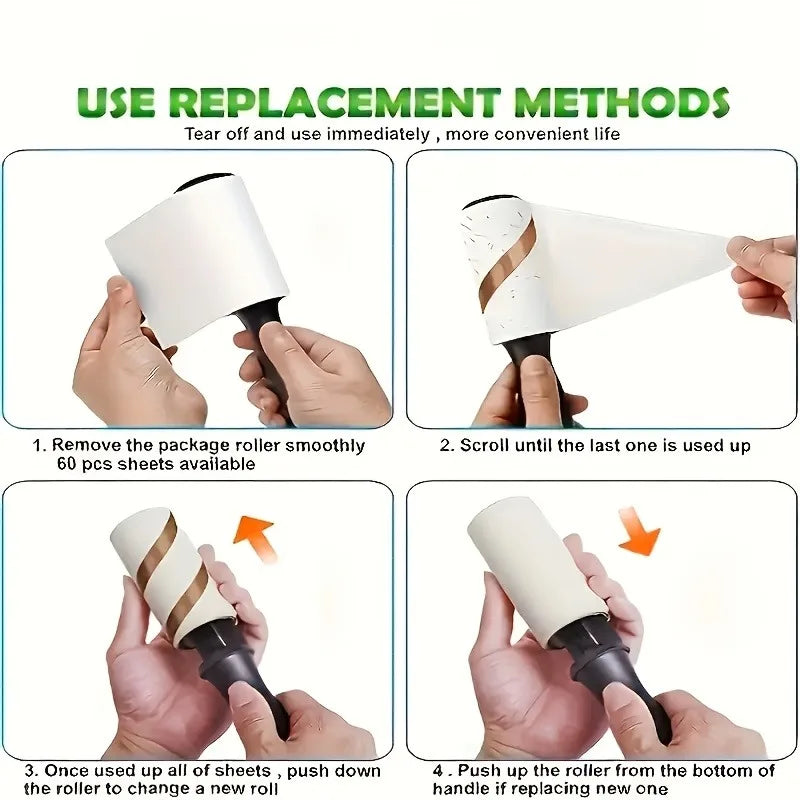 USE REPLACEMENT METHODS

Tear off and use immediately , more convenient life

1. Remove the package roller smoothly
60 pcs sheets available

2. Scroll until the last one is used up

3. Once used up all of sheets , push down the roller to change a new roll

4 . Push up the roller from the bottom of handle if replacing new one