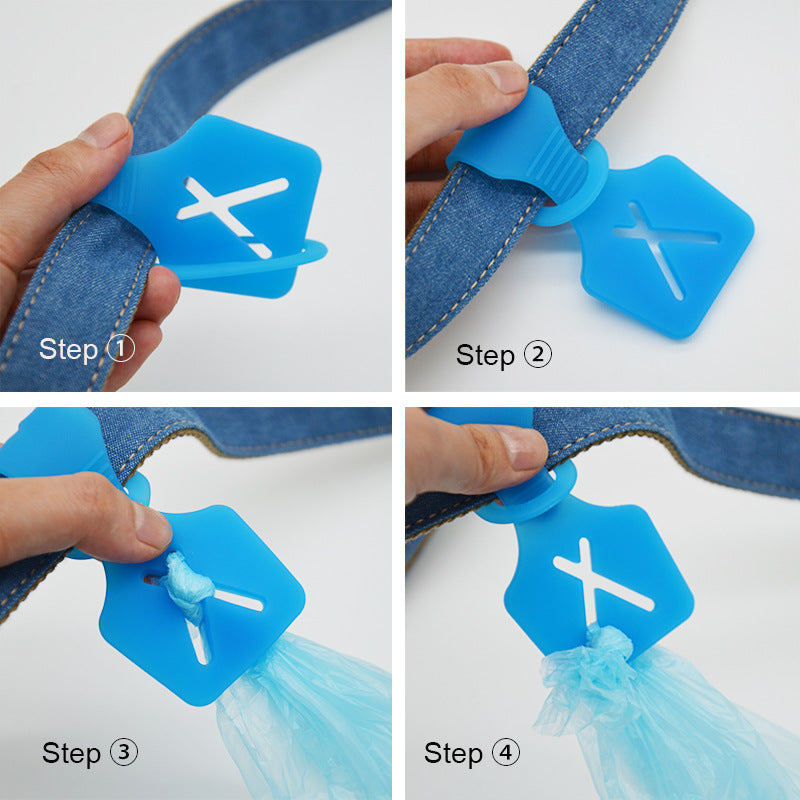 Step ①

Step ②

Step ③

Step ④