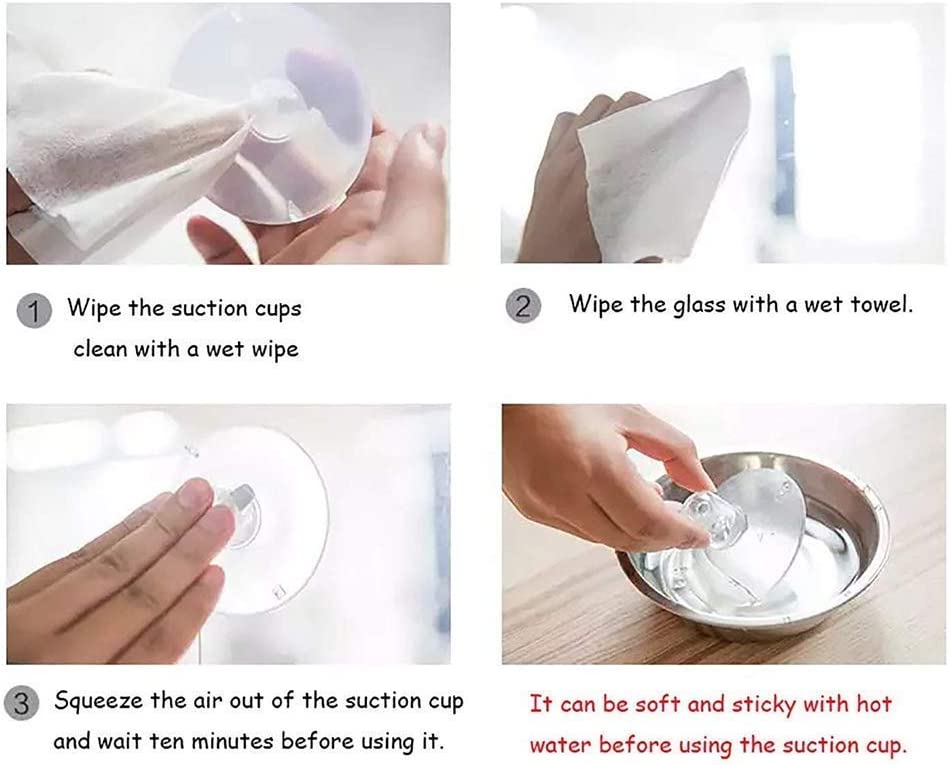 1 Wipe the suction cups clean with a wet wipe

2 Wipe the glass with a wet towel.

3 Squeeze the air out of the suction cup and wait ten minutes before using it.

It can be soft and sticky with hot water before using the suction cup.