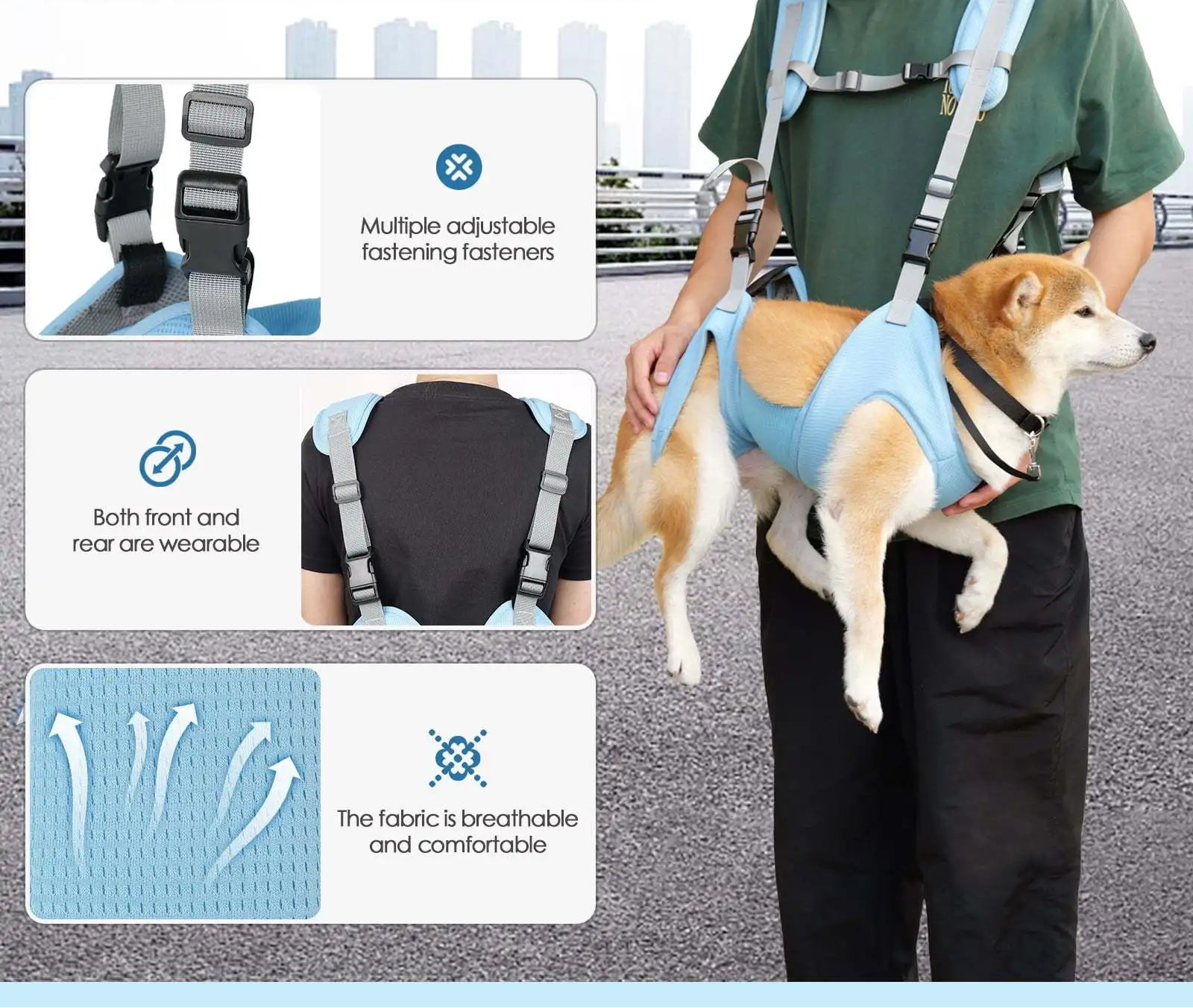 Multiple adjustable fastening fasteners

Both front and rear are wearable

The fabric is breathable and comfortable