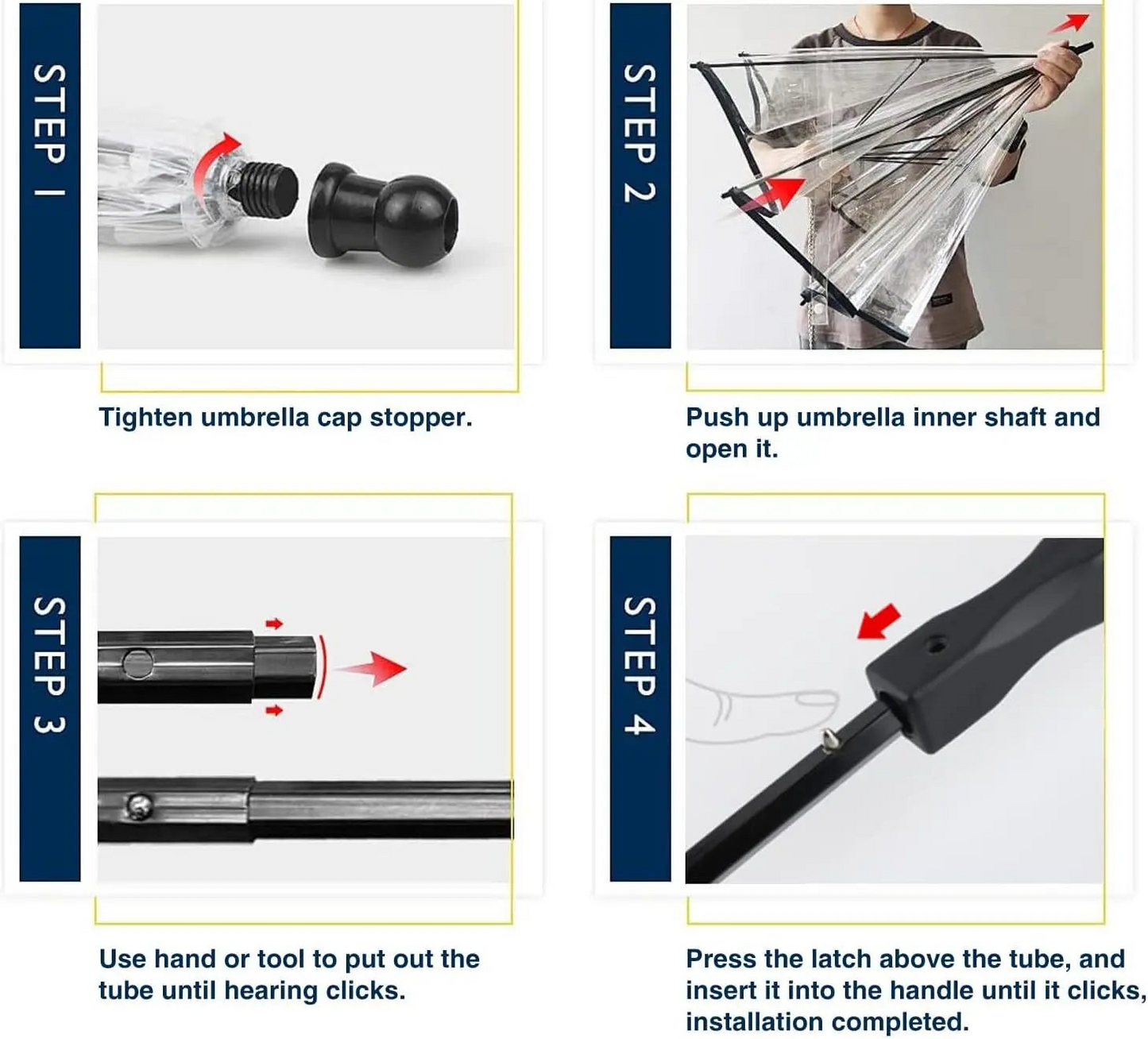 STEP 1

Tighten umbrella cap stopper.

STEP 2

Push up umbrella inner shaft and open it.

STEP 3

Use hand or tool to put out the tube until hearing clicks.

STEP 4

Press the latch above the tube, and insert it into the handle until it clicks, installation completed.