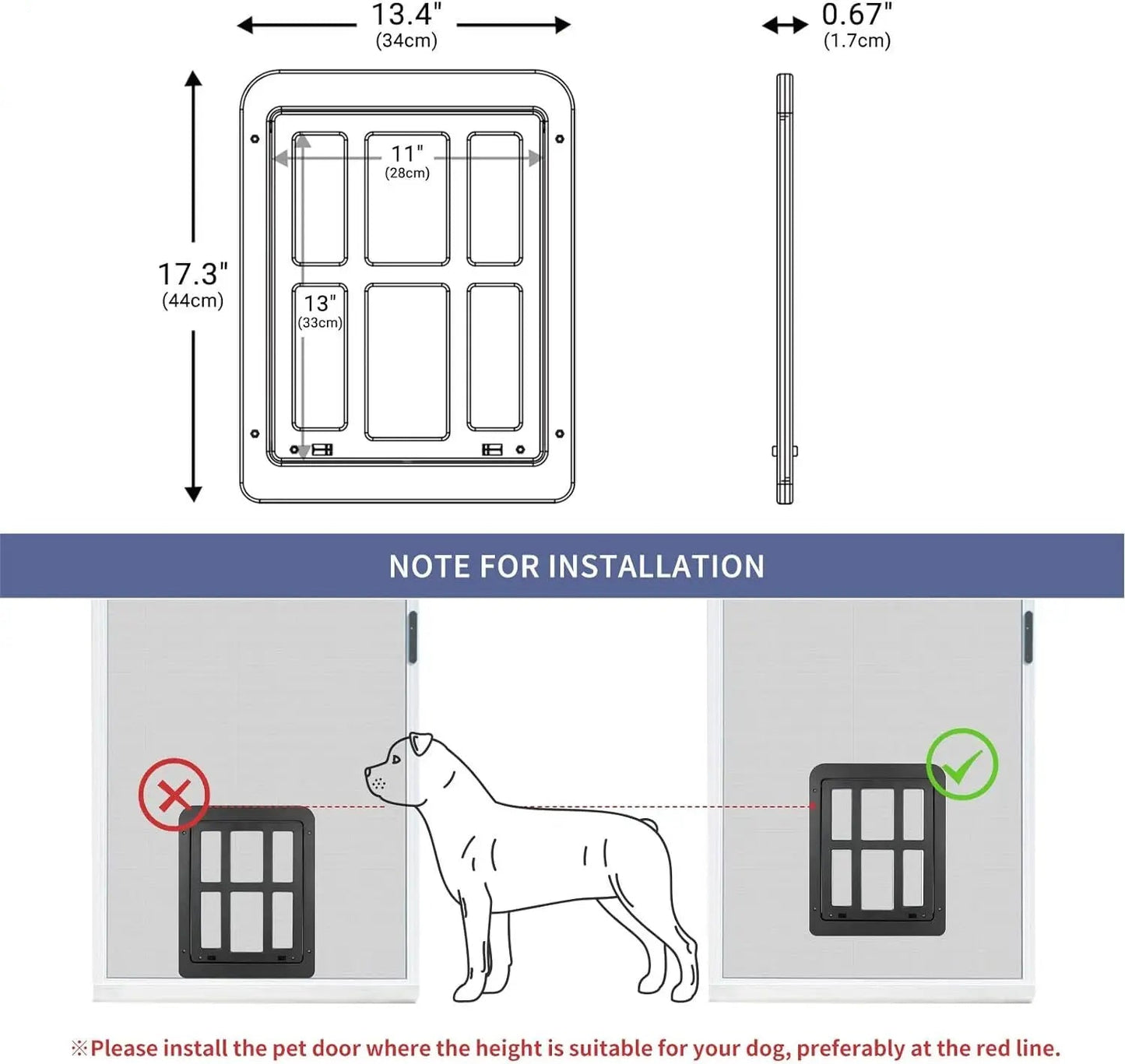 13.4"
(34cm)

0.67"
(1.7cm)

11"
(28cm)

17.3"
(44cm)

13"
(33cm)

NOTE FOR INSTALLATION

※Please install the pet door where the height is suitable for your dog, preferably at the red line.