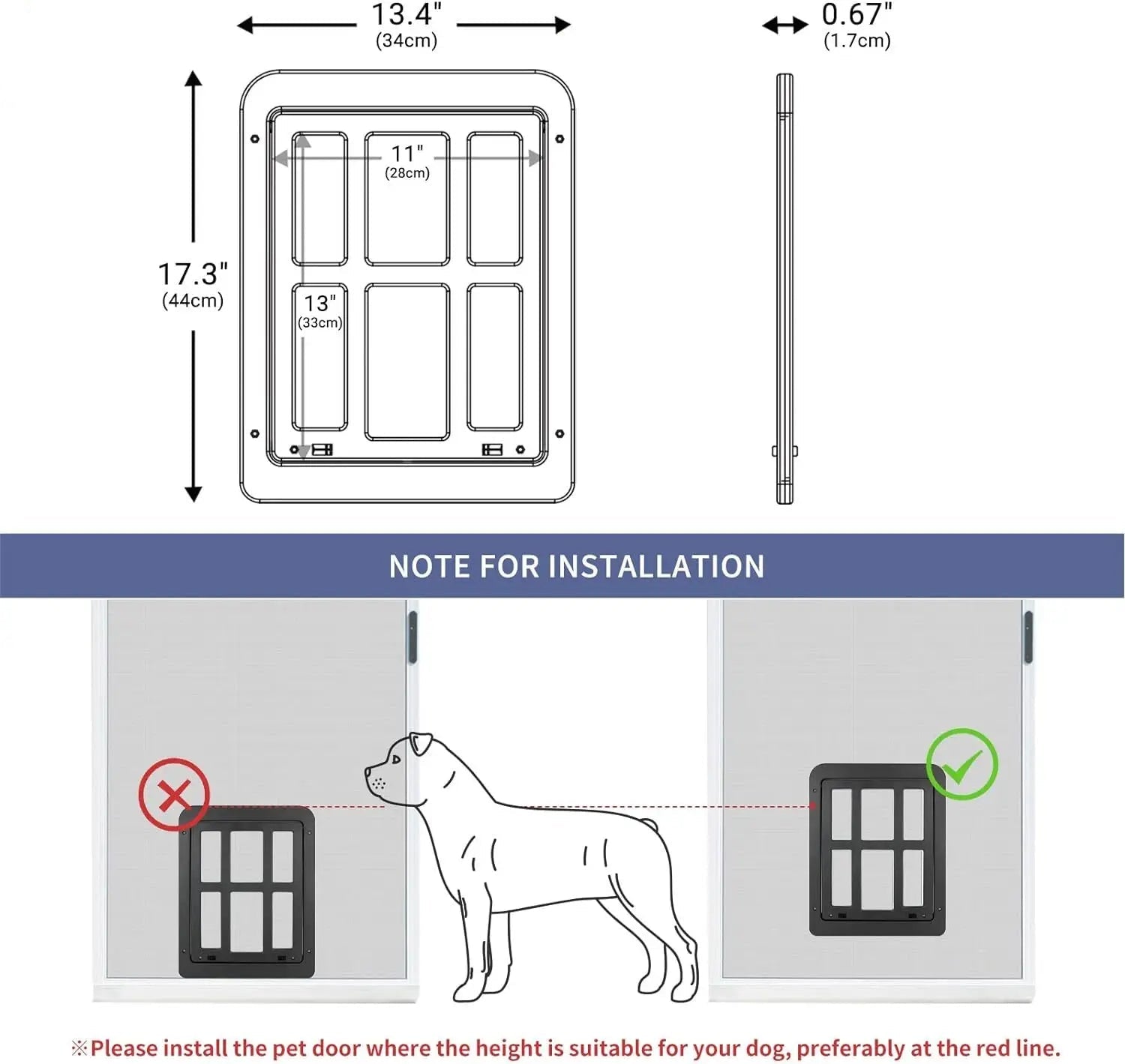 13.4"
(34cm)

0.67"
(1.7cm)

11"
(28cm)

17.3"
(44cm)

13"
(33cm)

NOTE FOR INSTALLATION

※Please install the pet door where the height is suitable for your dog, preferably at the red line.