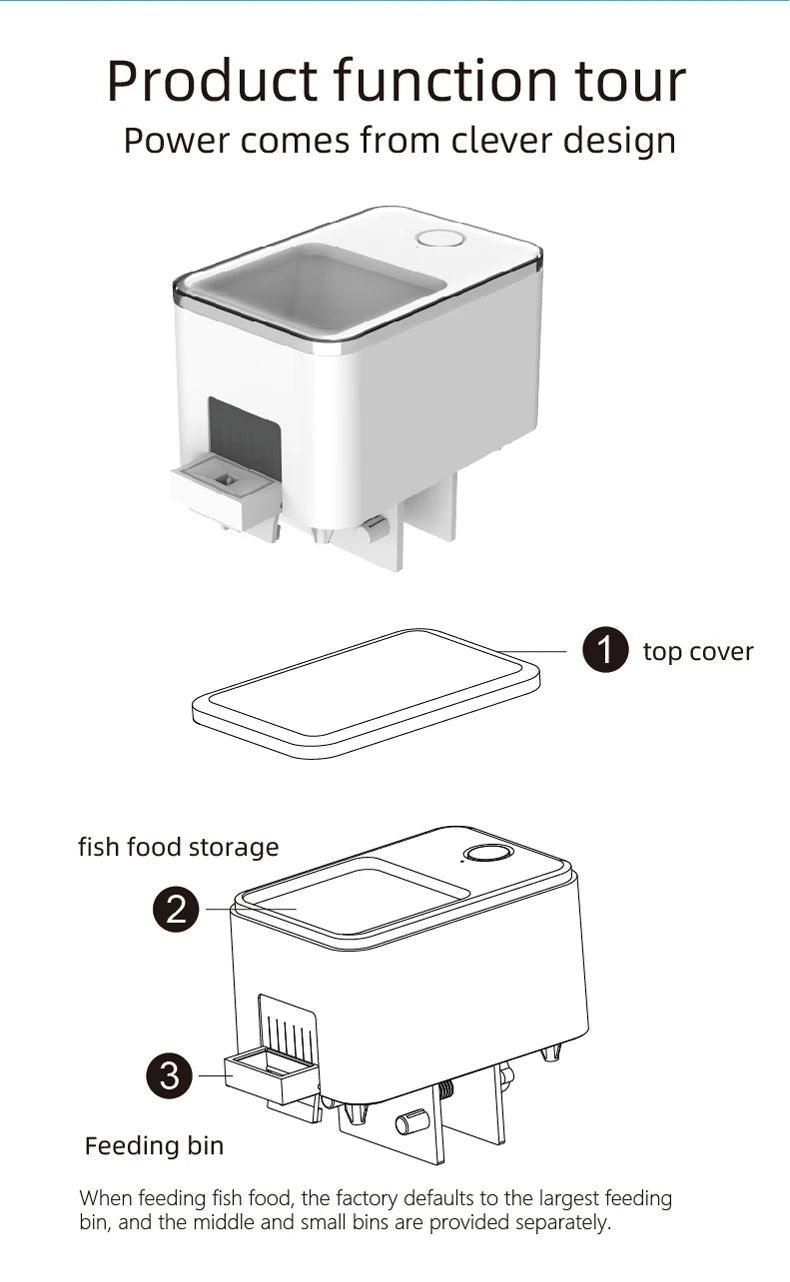 Product function tour
Power comes from clever design

1 top cover

fish food storage
2

3
Feeding bin

When feeding fish food, the factory defaults to the largest feeding bin, and the middle and small bins are provided separately.