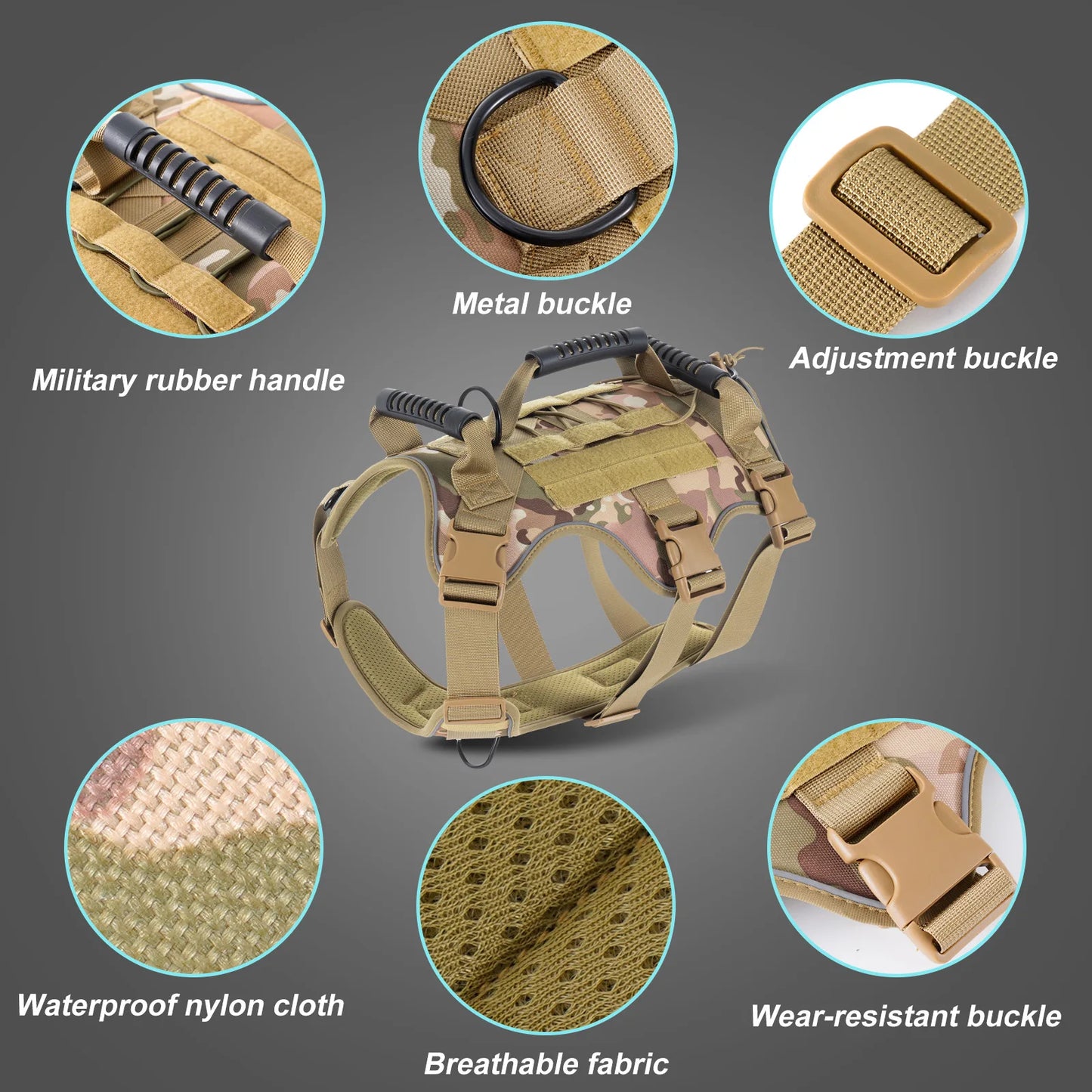 Metal buckle

Military rubber handle

Adjustment buckle

Waterproof nylon cloth

Breathable fabric

Wear-resistant buckle