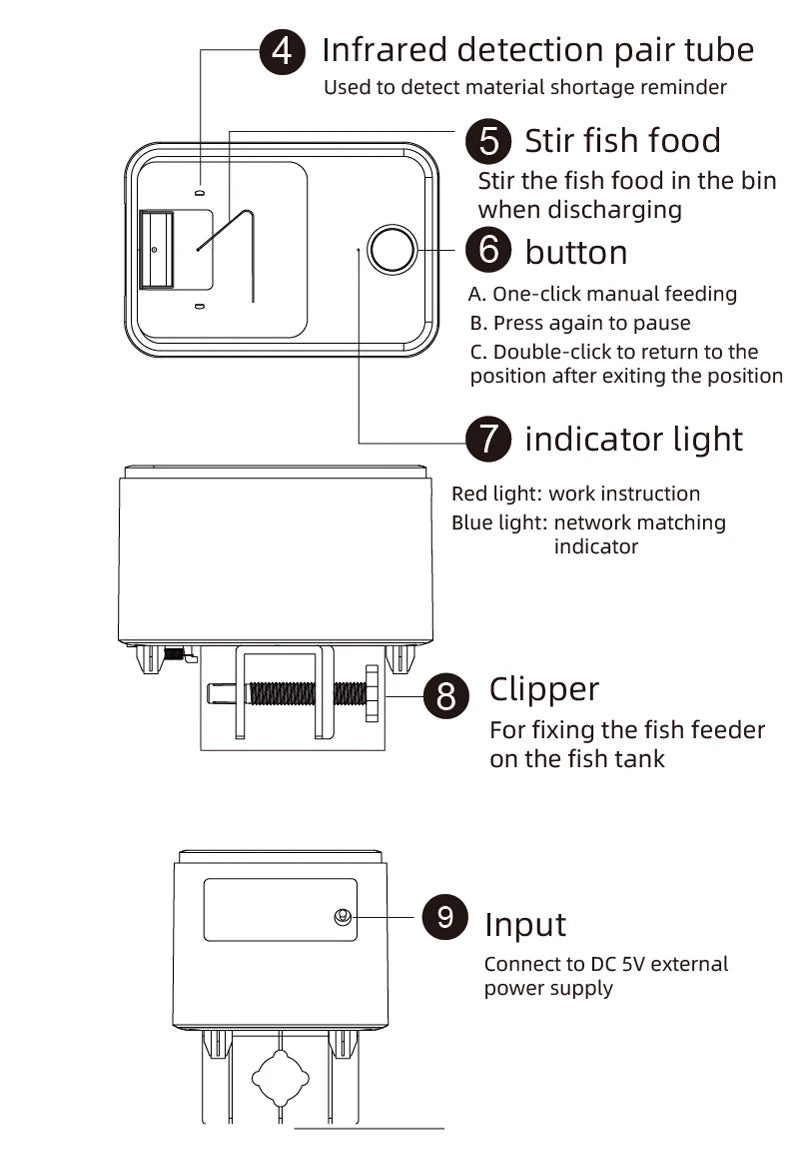 4 Infrared detection pair tube
Used to detect material shortage reminder

5 Stir fish food
Stir the fish food in the bin when discharging

6 button
A. One-click manual feeding
B. Press again to pause
C. Double-click to return to the position after exiting the position

7 indicator light
Red light: work instruction
Blue light: network matching indicator

8 Clipper
For fixing the fish feeder on the fish tank

9 Input
Connect to DC 5V external power supply