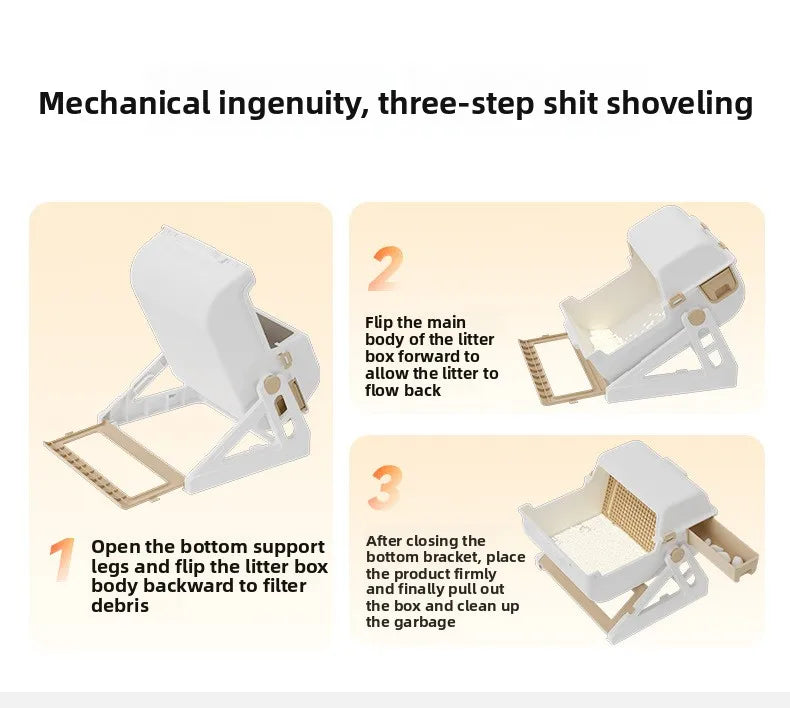 Mechanical ingenuity, three-step shit shoveling

1 Open the bottom support legs and flip the litter box body backward to filter debris

2

Flip the main body of the litter box forward to allow the litter to flow back

3

After closing the bottom bracket, place the product firmly and finally pull out the box and clean up the garbage