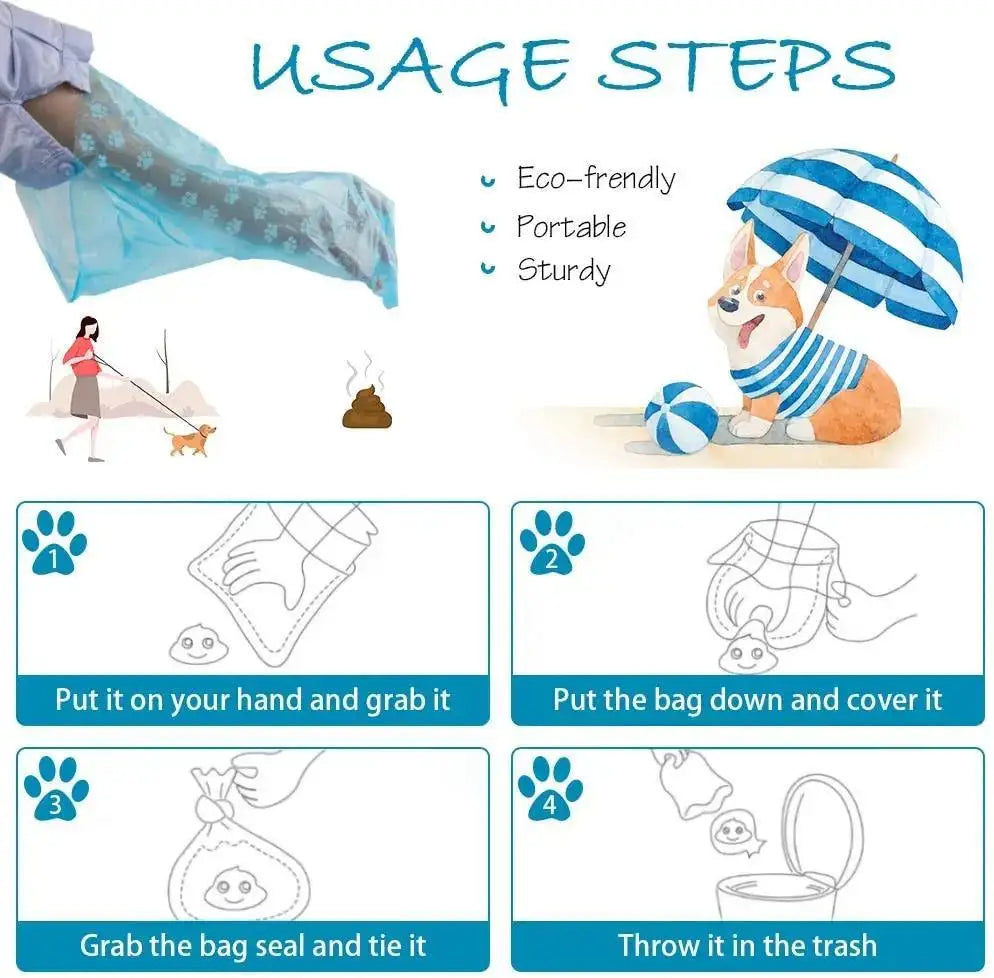 USAGE STEPS

Eco-frendly
Portable
Sturdy

1
Put it on your hand and grab it

2
Put the bag down and cover it

3
Grab the bag seal and tie it

4
Throw it in the trash