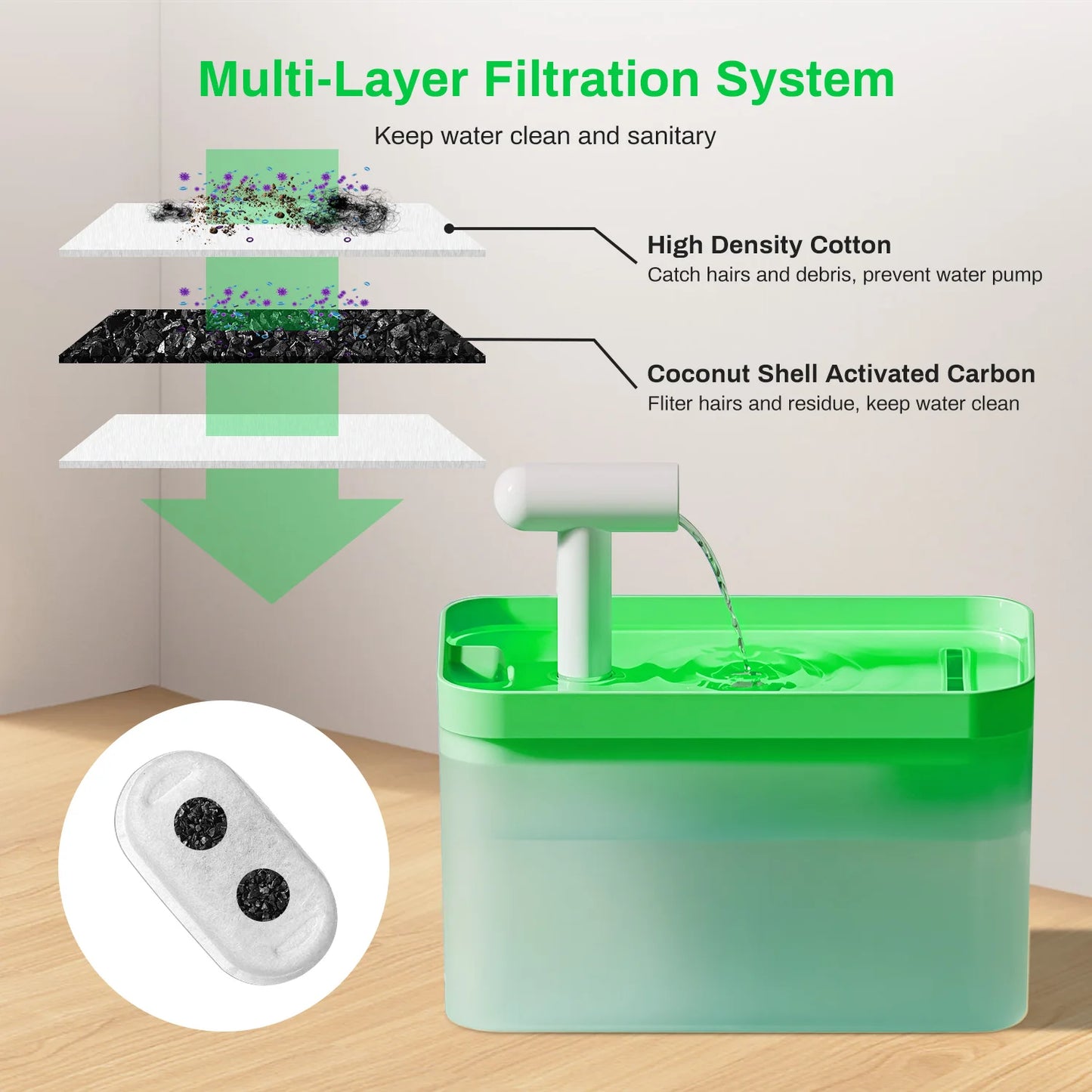 Multi-Layer Filtration System

Keep water clean and sanitary

High Density Cotton
Catch hairs and debris, prevent water pump

Coconut Shell Activated Carbon
Fliter hairs and residue, keep water clean