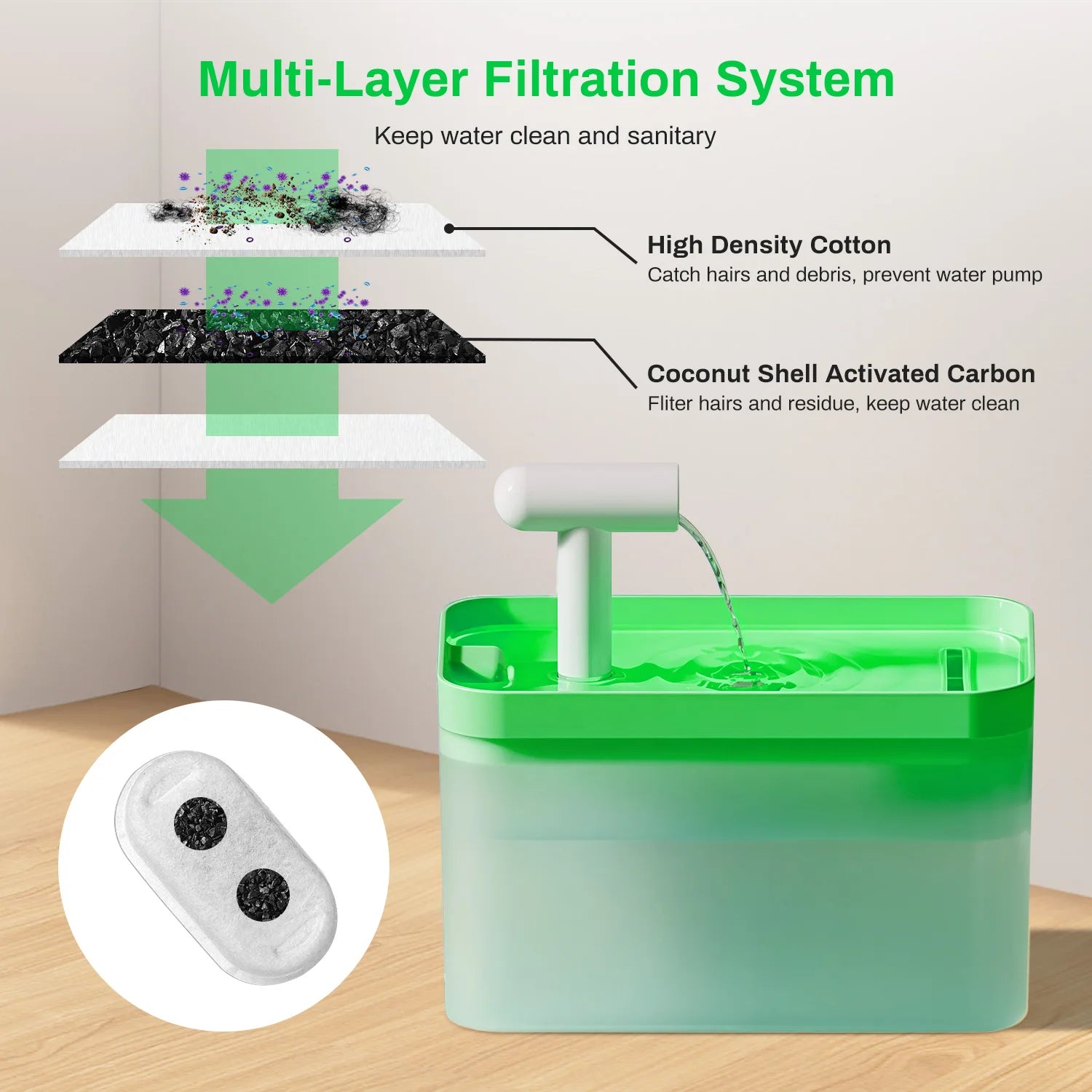 Multi-Layer Filtration System

Keep water clean and sanitary

High Density Cotton
Catch hairs and debris, prevent water pump

Coconut Shell Activated Carbon
Fliter hairs and residue, keep water clean