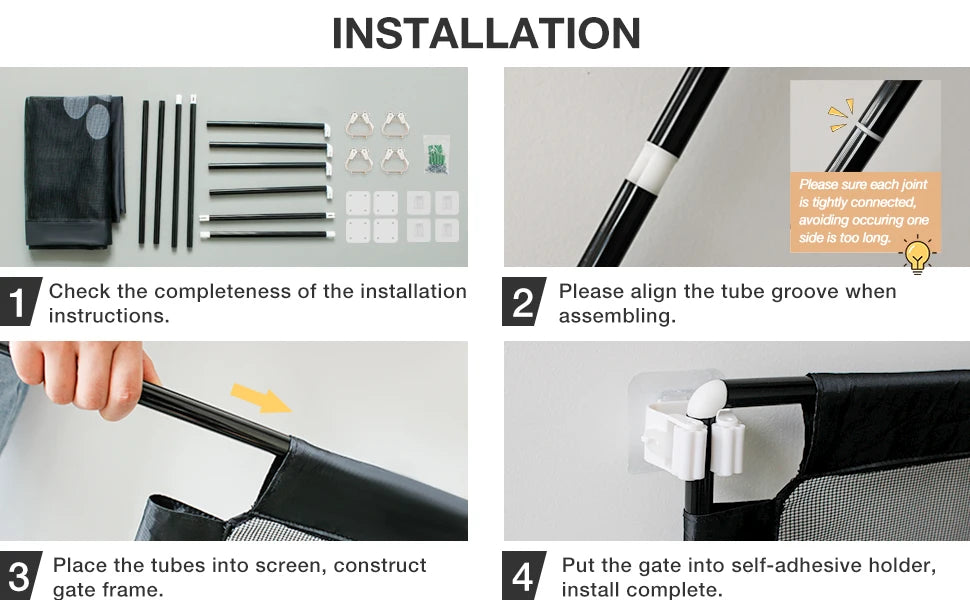 INSTALLATION

1 Check the completeness of the installation instructions.

Please sure each joint is tightly connected, avoiding occuring one side is too long.

2 Please align the tube groove when assembling.

3 Place the tubes into screen, construct gate frame.

4 Put the gate into self-adhesive holder, install complete.