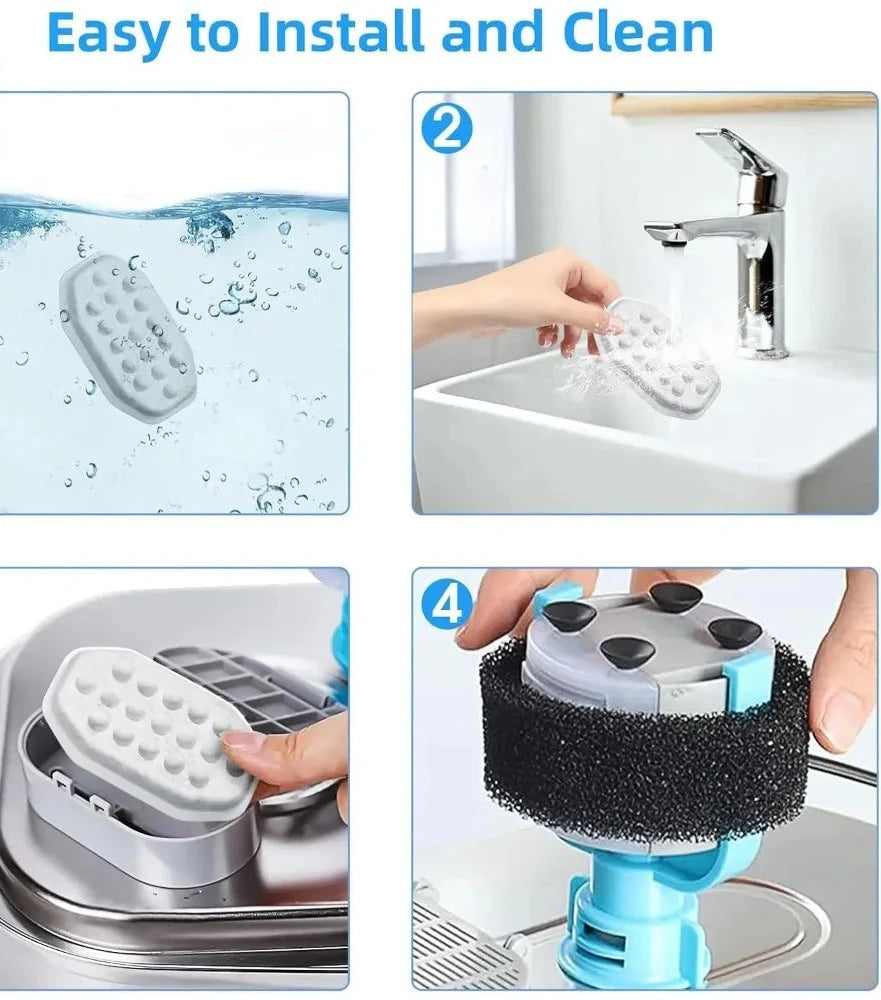 Easy to Install and Clean

2

4