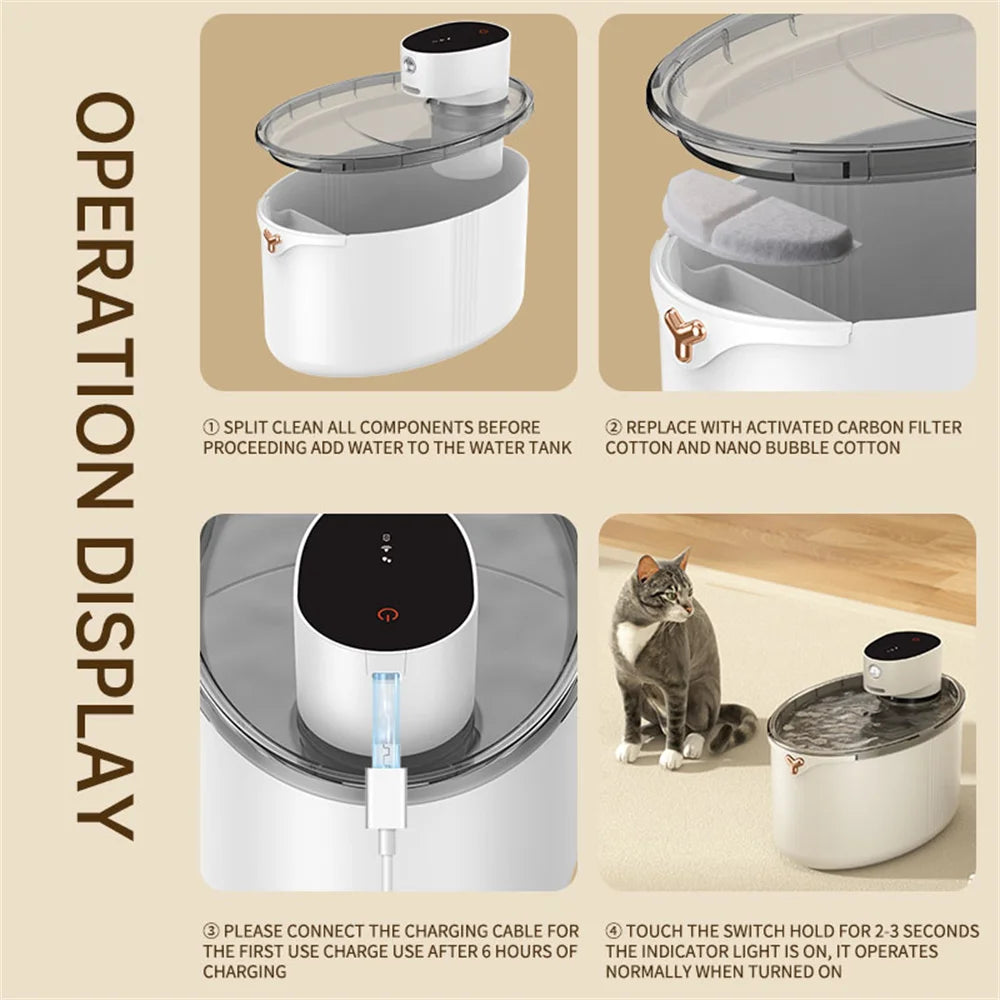 OPERATION DISPLAY

① SPLIT CLEAN ALL COMPONENTS BEFORE PROCEEDING ADD WATER TO THE WATER TANK

② REPLACE WITH ACTIVATED CARBON FILTER COTTON AND NANO BUBBLE COTTON

③ PLEASE CONNECT THE CHARGING CABLE FOR THE FIRST USE CHARGE USE AFTER 6 HOURS OF CHARGING

④ TOUCH THE SWITCH HOLD FOR 2-3 SECONDS THE INDICATOR LIGHT IS ON, IT OPERATES NORMALLY WHEN TURNED ON