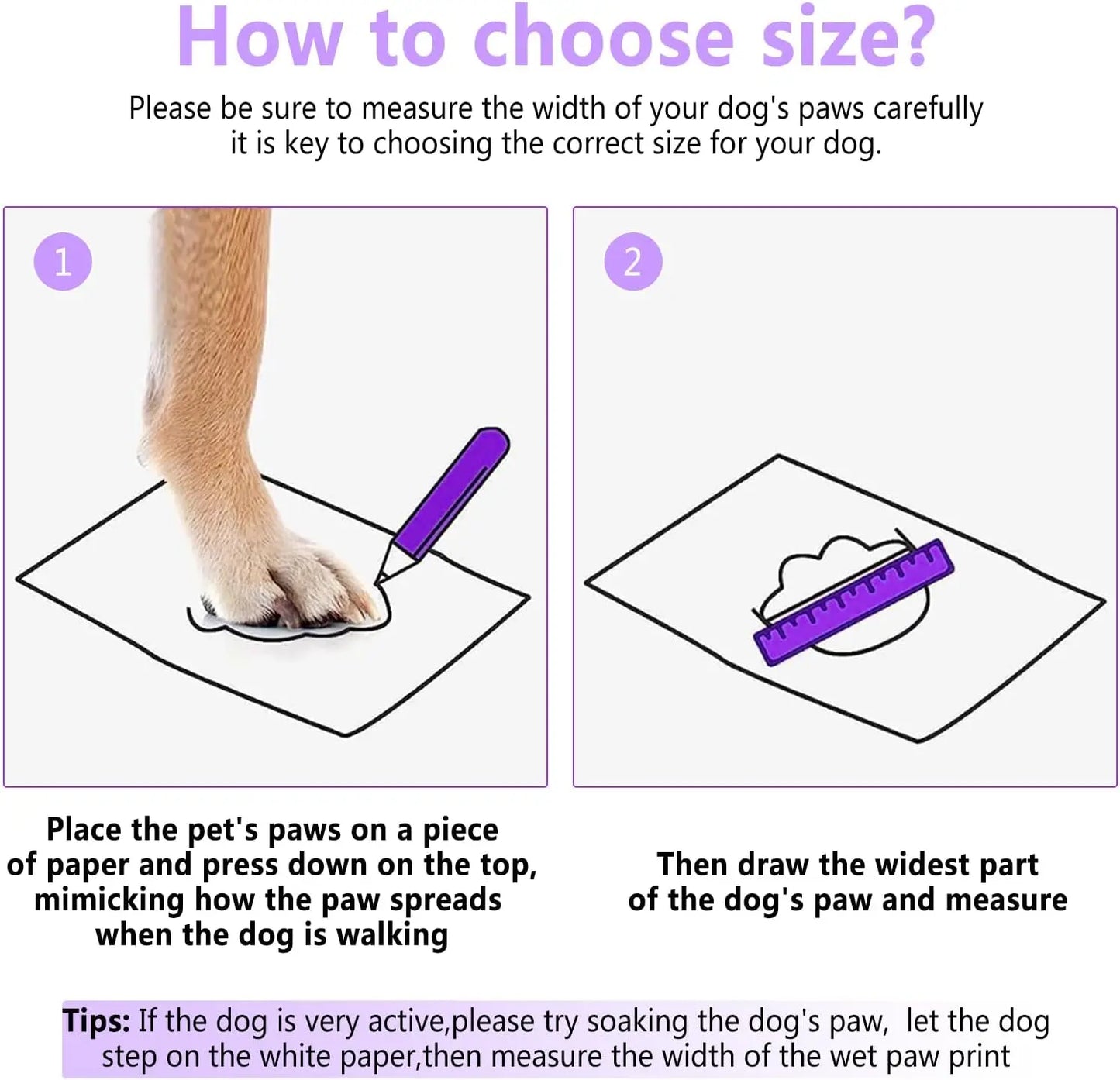 How to choose size?

Please be sure to measure the width of your dog's paws carefully it is key to choosing the correct size for your dog.

1

2

Place the pet's paws on a piece of paper and press down on the top, mimicking how the paw spreads when the dog is walking

Then draw the widest part of the dog's paw and measure

Tips: If the dog is very active,please try soaking the dog's paw, let the dog step on the white paper,then measure the width of the wet paw print