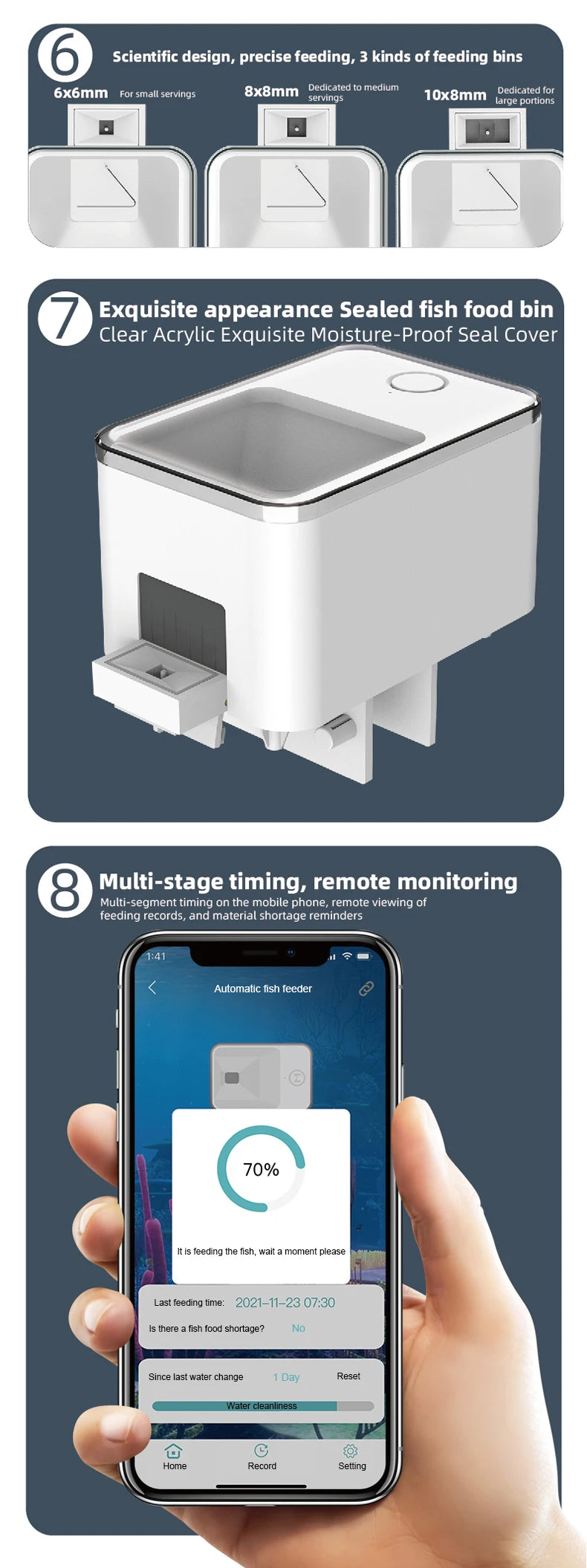 6 Scientific design, precise feeding, 3 kinds of feeding bins

6x6mm For small servings

8x8mm Dedicated to medium servings

10x8mm Dedicated for large portions

7 Exquisite appearance Sealed fish food bin
Clear Acrylic Exquisite Moisture-Proof Seal Cover

8 Multi-stage timing, remote monitoring
Multi-segment timing on the mobile phone, remote viewing of feeding records, and material shortage reminders

1:41

Automatic fish feeder

70%

It is feeding the fish, wait a moment please

Last feeding time: 2021–11–23 07:30

Is there a fish food shortage? No

Since last water change 1 Day Reset

Water cleanliness

Home Record Setting