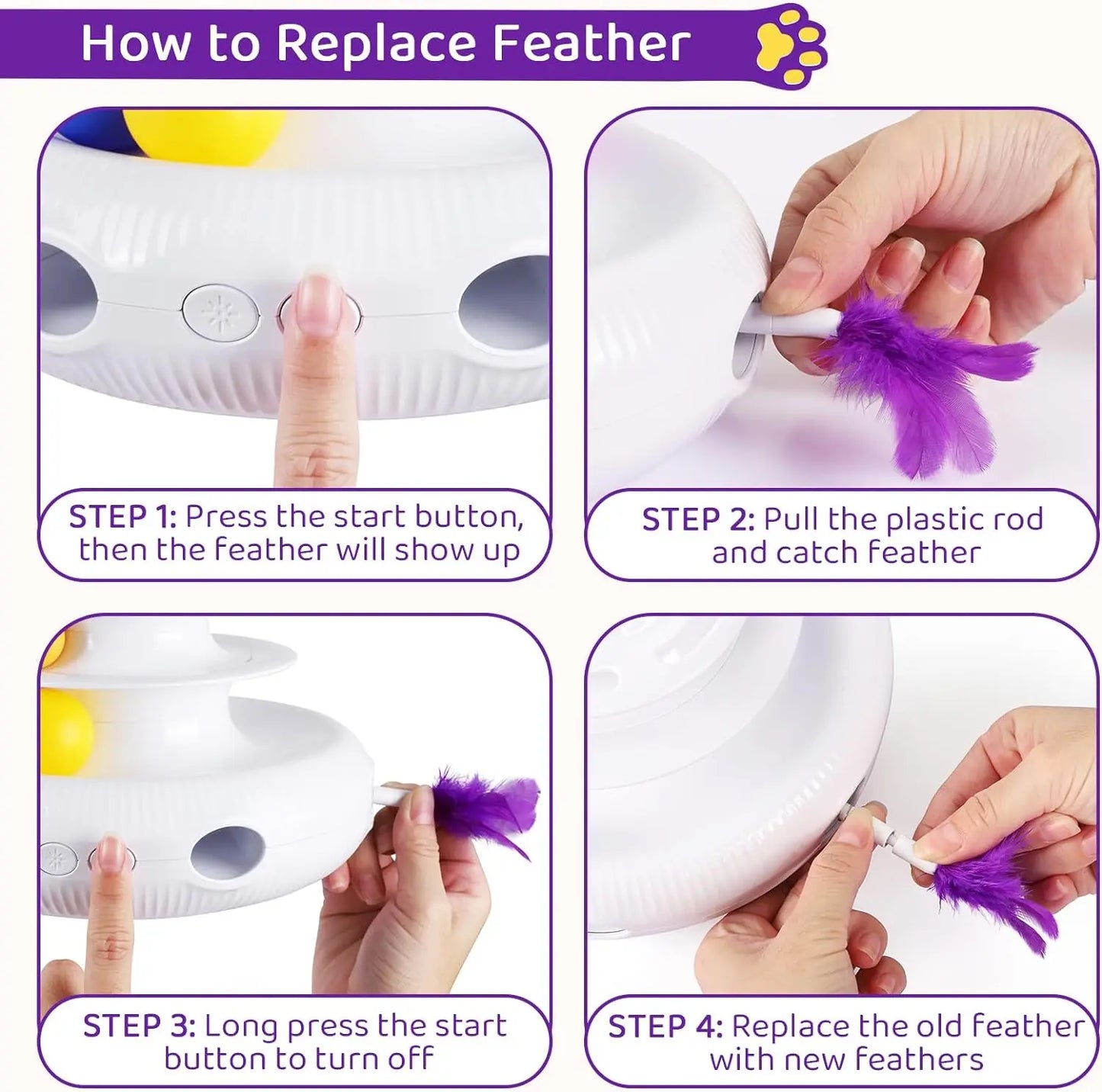 How to Replace Feather

STEP 1: Press the start button, then the feather will show up

STEP 2: Pull the plastic rod and catch feather

STEP 3: Long press the start button to turn off

STEP 4: Replace the old feather with new feathers