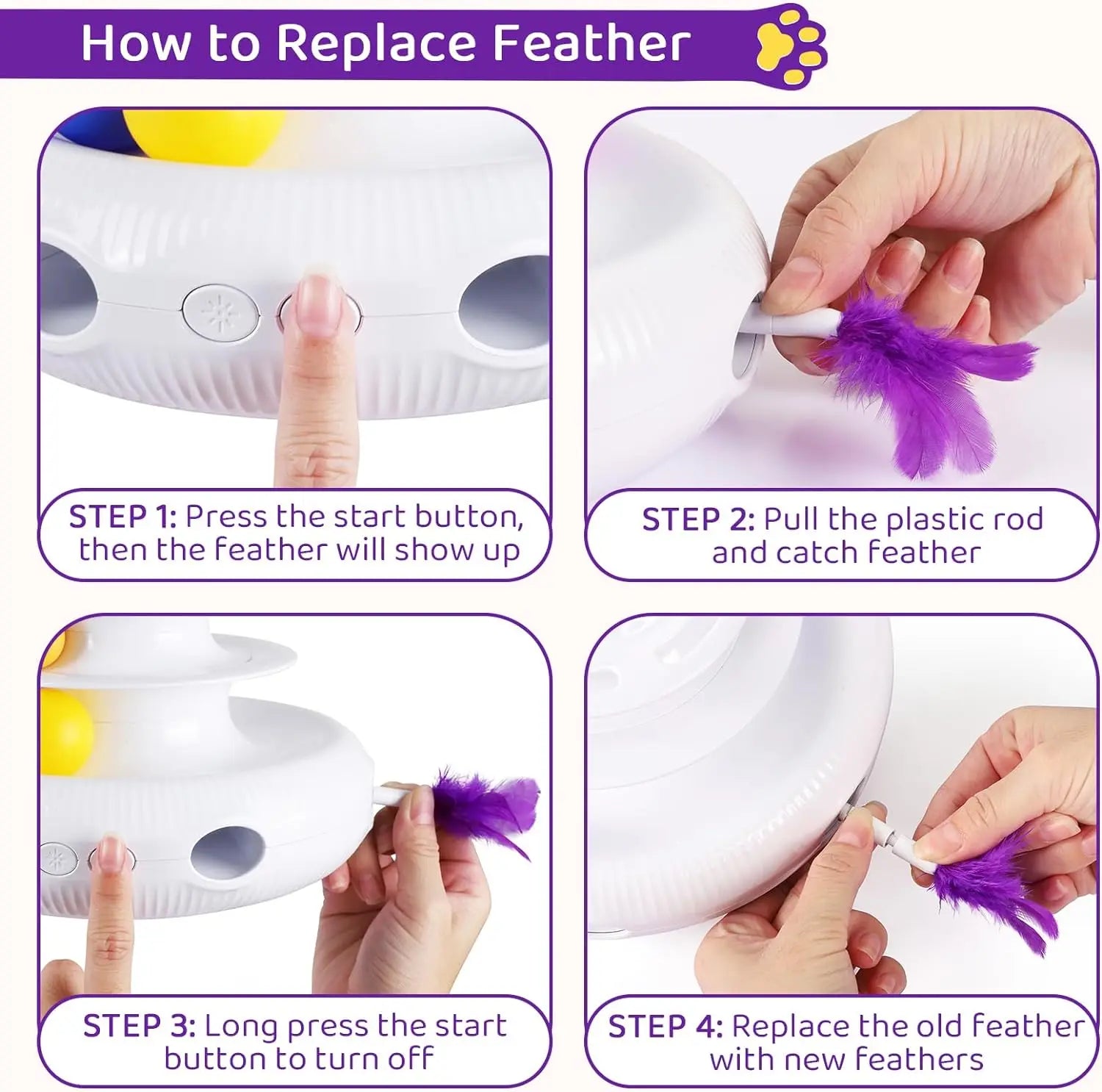 How to Replace Feather

STEP 1: Press the start button, then the feather will show up

STEP 2: Pull the plastic rod and catch feather

STEP 3: Long press the start button to turn off

STEP 4: Replace the old feather with new feathers