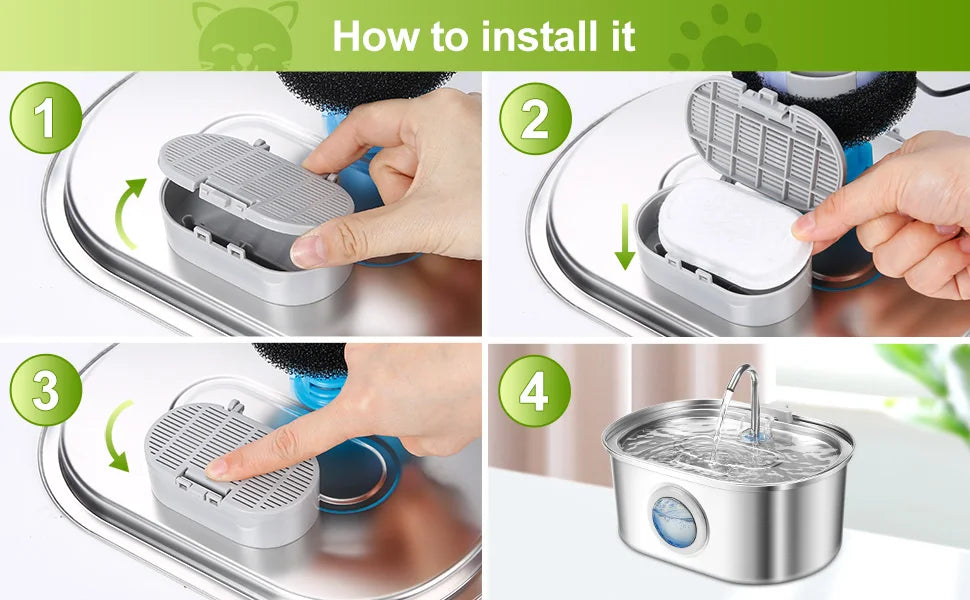 How to install it

1

2

3

4