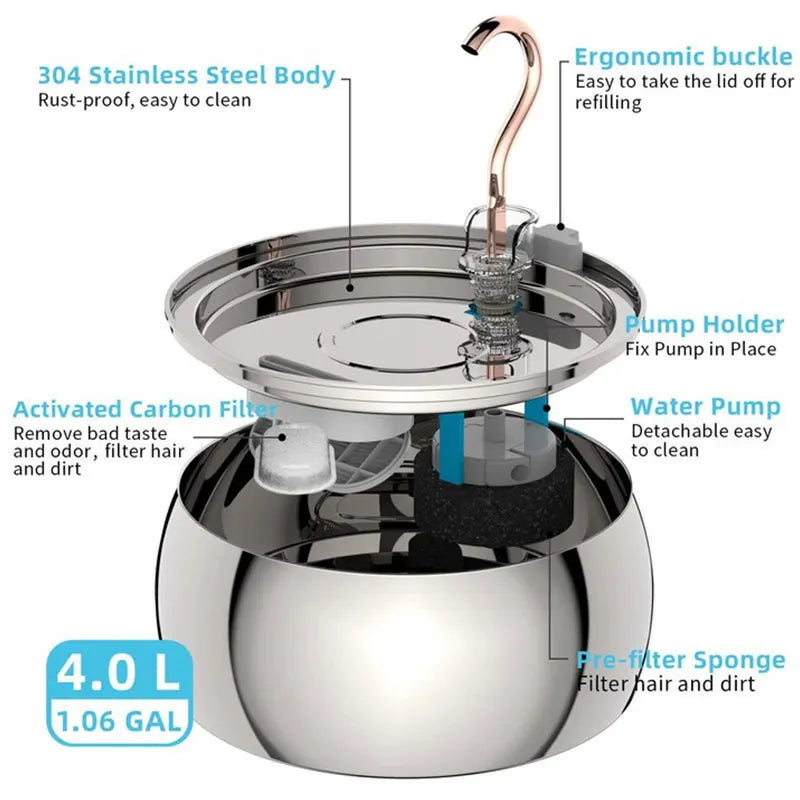 304 Stainless Steel Body
Rust-proof, easy to clean

Ergonomic buckle
Easy to take the lid off for refilling

Pump Holder
Fix Pump in Place

Activated Carbon Filter
Remove bad taste and odor, filter hair and dirt

Water Pump
Detachable easy to clean

Pre-filter Sponge
Filter hair and dirt

4.0 L
1.06 GAL