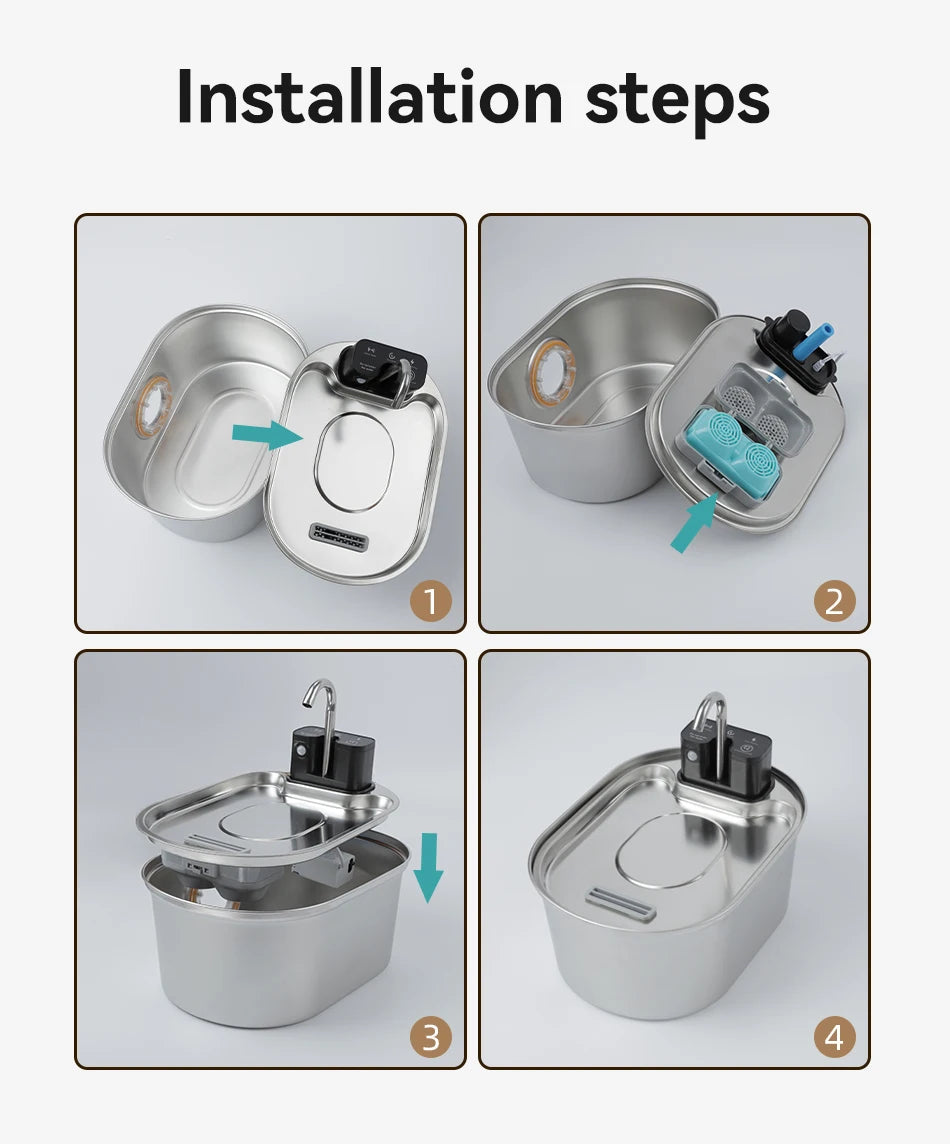 Installation steps

1

2

3

4