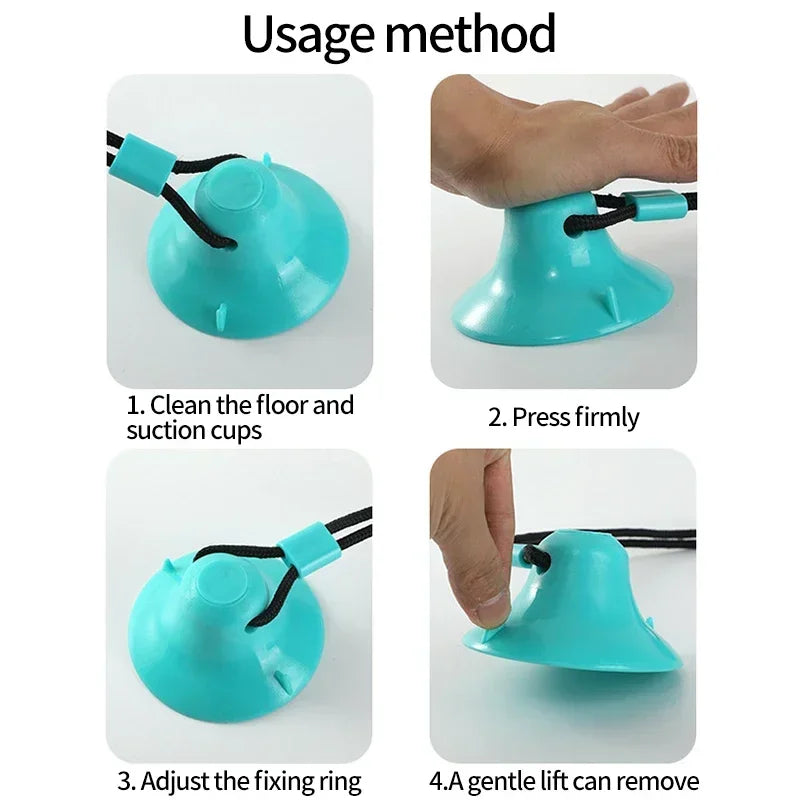 Usage method

1. Clean the floor and suction cups

2. Press firmly

3. Adjust the fixing ring

4.A gentle lift can remove