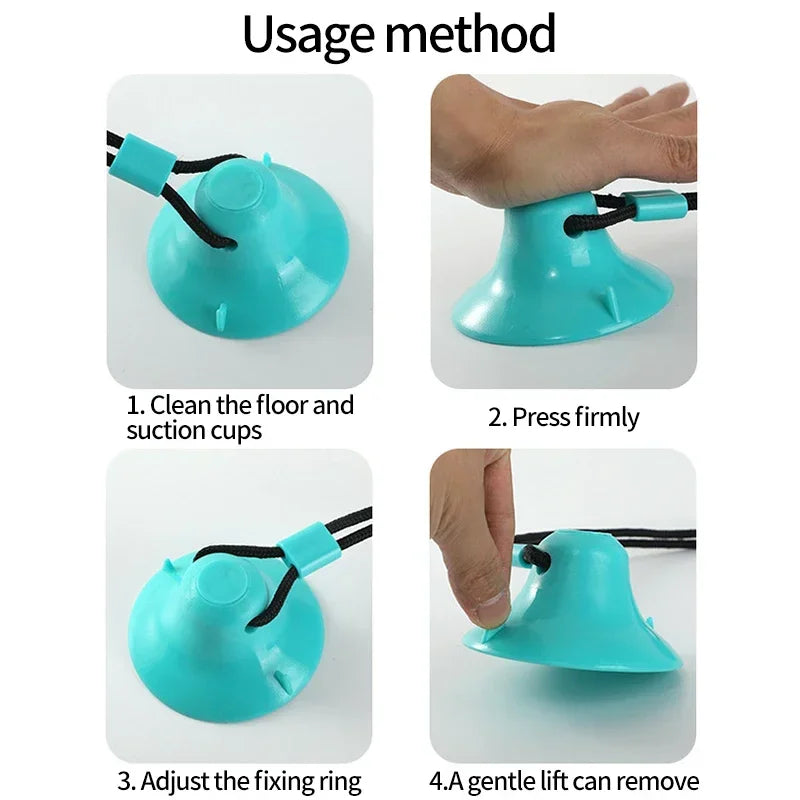 Usage method

1. Clean the floor and suction cups

2. Press firmly

3. Adjust the fixing ring

4.A gentle lift can remove