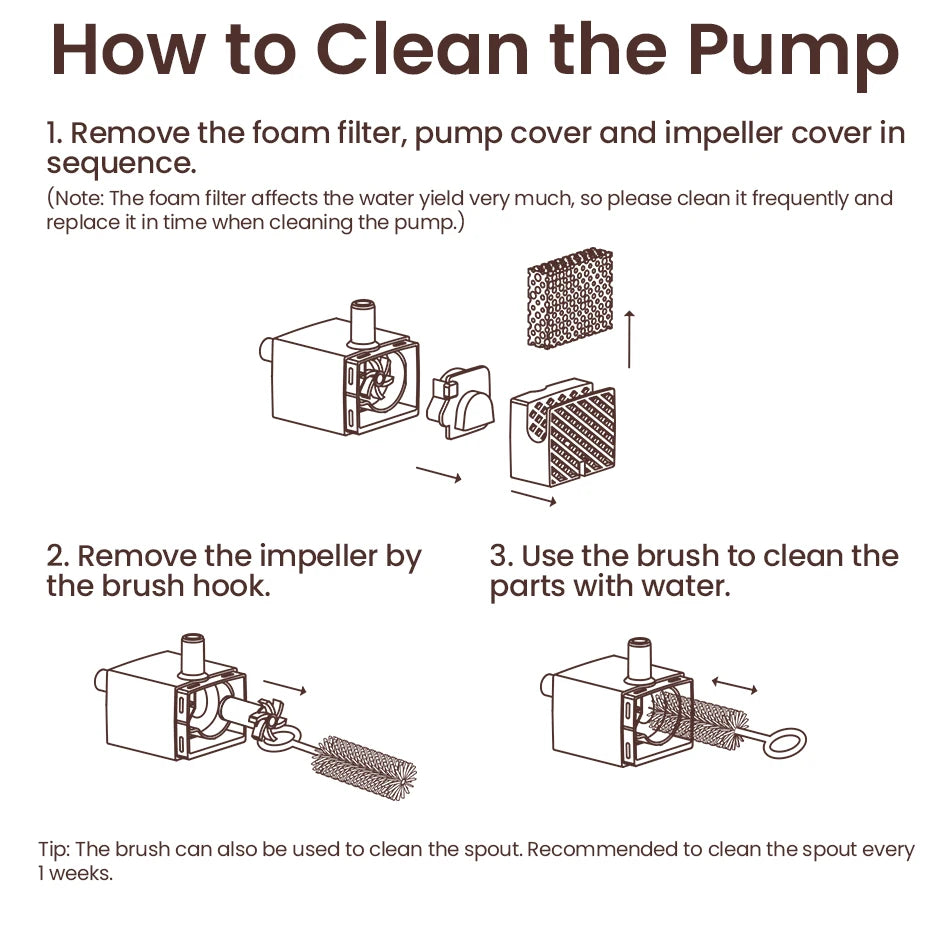 How to Clean the Pump

1. Remove the foam filter, pump cover and impeller cover in sequence.
(Note: The foam filter affects the water yield very much, so please clean it frequently and replace it in time when cleaning the pump.)

2. Remove the impeller by the brush hook.

3. Use the brush to clean the parts with water.

Tip: The brush can also be used to clean the spout. Recommended to clean the spout every 1 weeks.