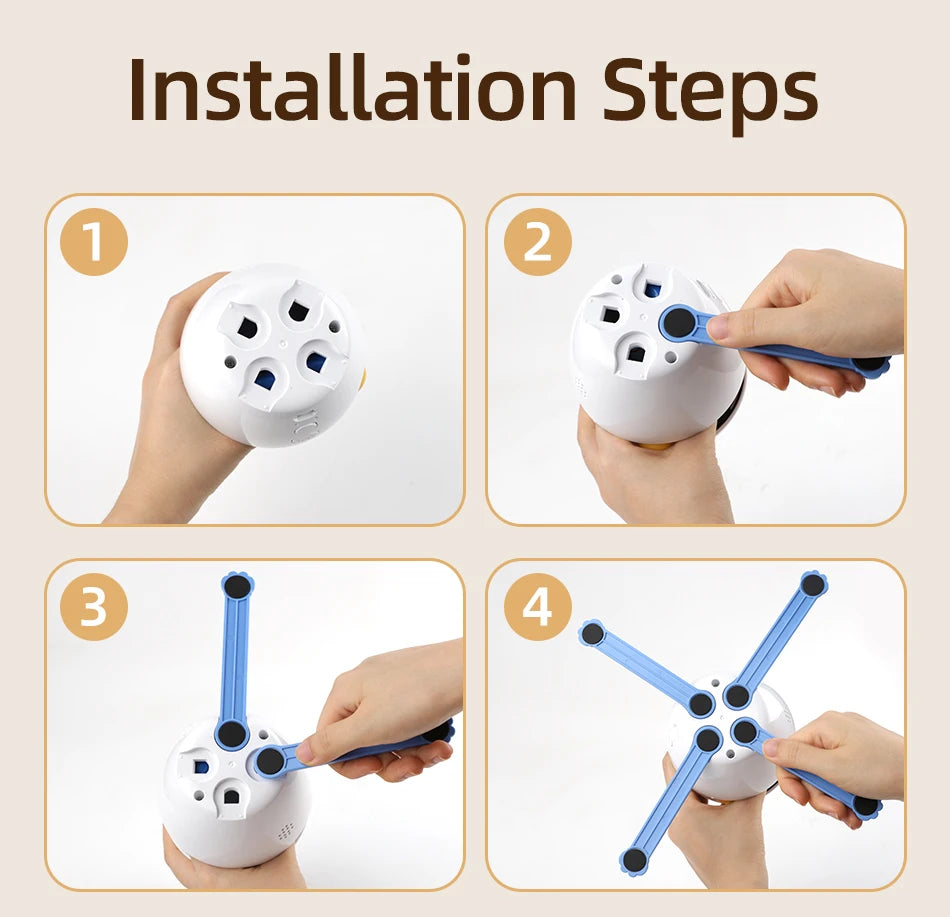 Installation Steps

1

2

3

4