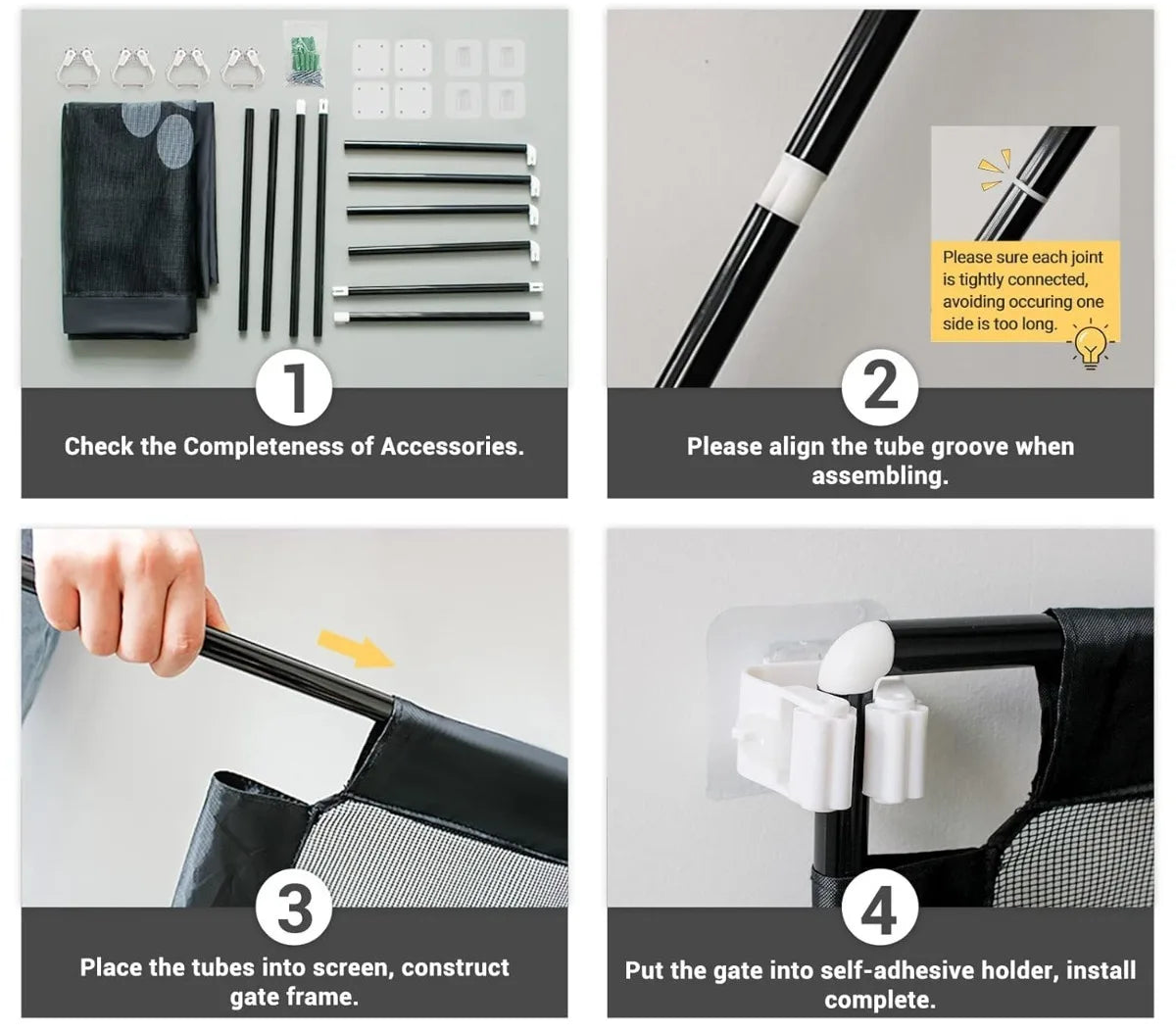 1

Check the Completeness of Accessories.

Please sure each joint is tightly connected, avoiding occuring one side is too long.

2

Please align the tube groove when assembling.

3

Place the tubes into screen, construct gate frame.

4

Put the gate into self-adhesive holder, install complete.