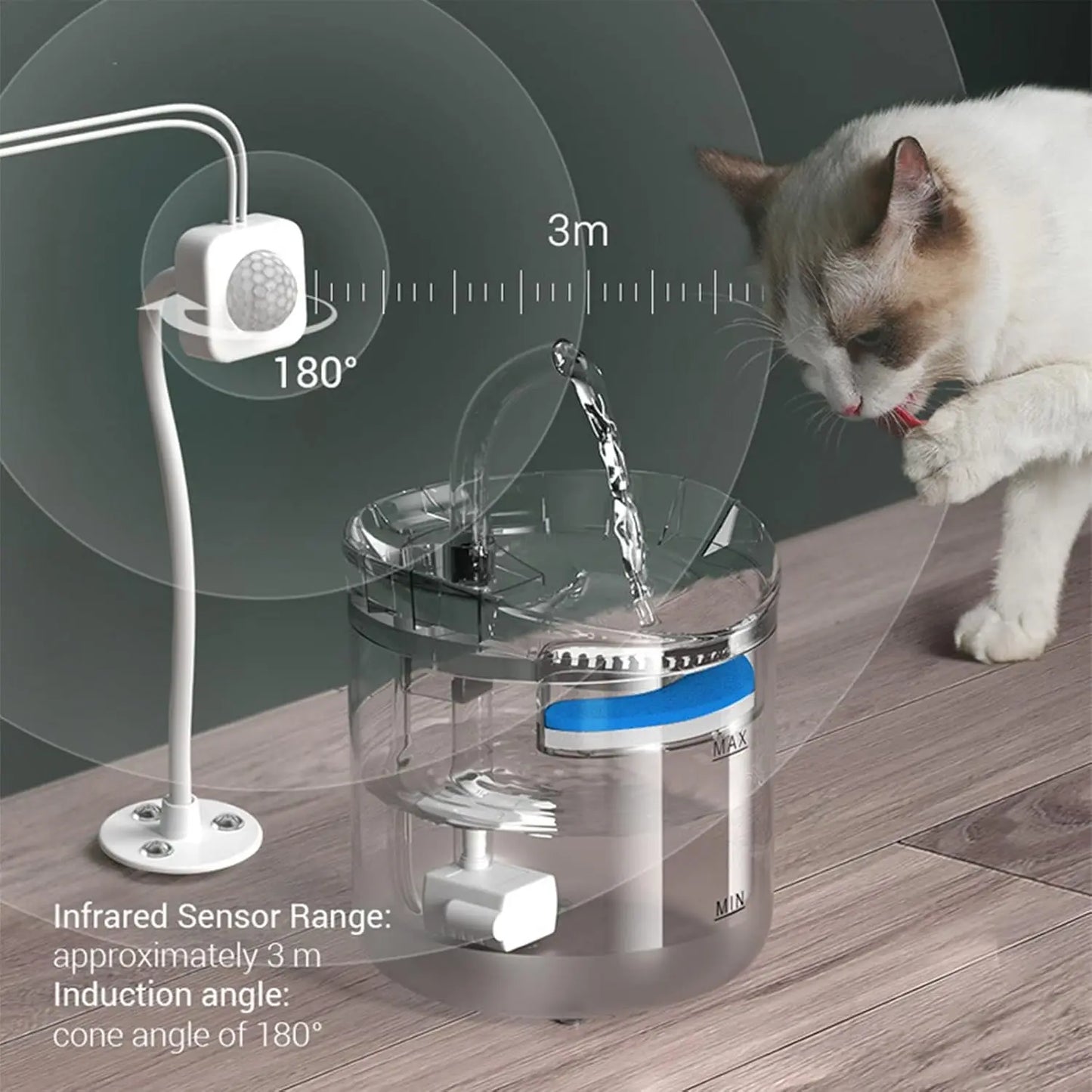 3m

180°

MAX

MIN

Infrared Sensor Range:
approximately 3 m
Induction angle:
cone angle of 180°