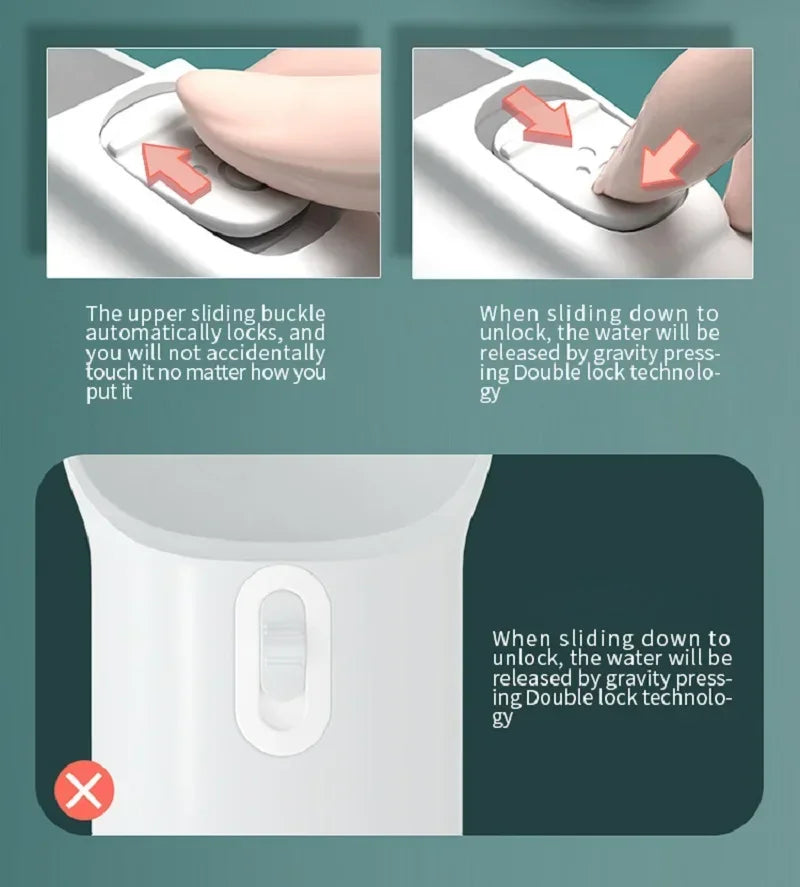 The upper sliding buckle automatically locks, and you will not accidentally touch it no matter how you put it

When sliding down to unlock, the water will be released by gravity pressing Double lock technology

When sliding down to unlock, the water will be released by gravity pressing Double lock technology