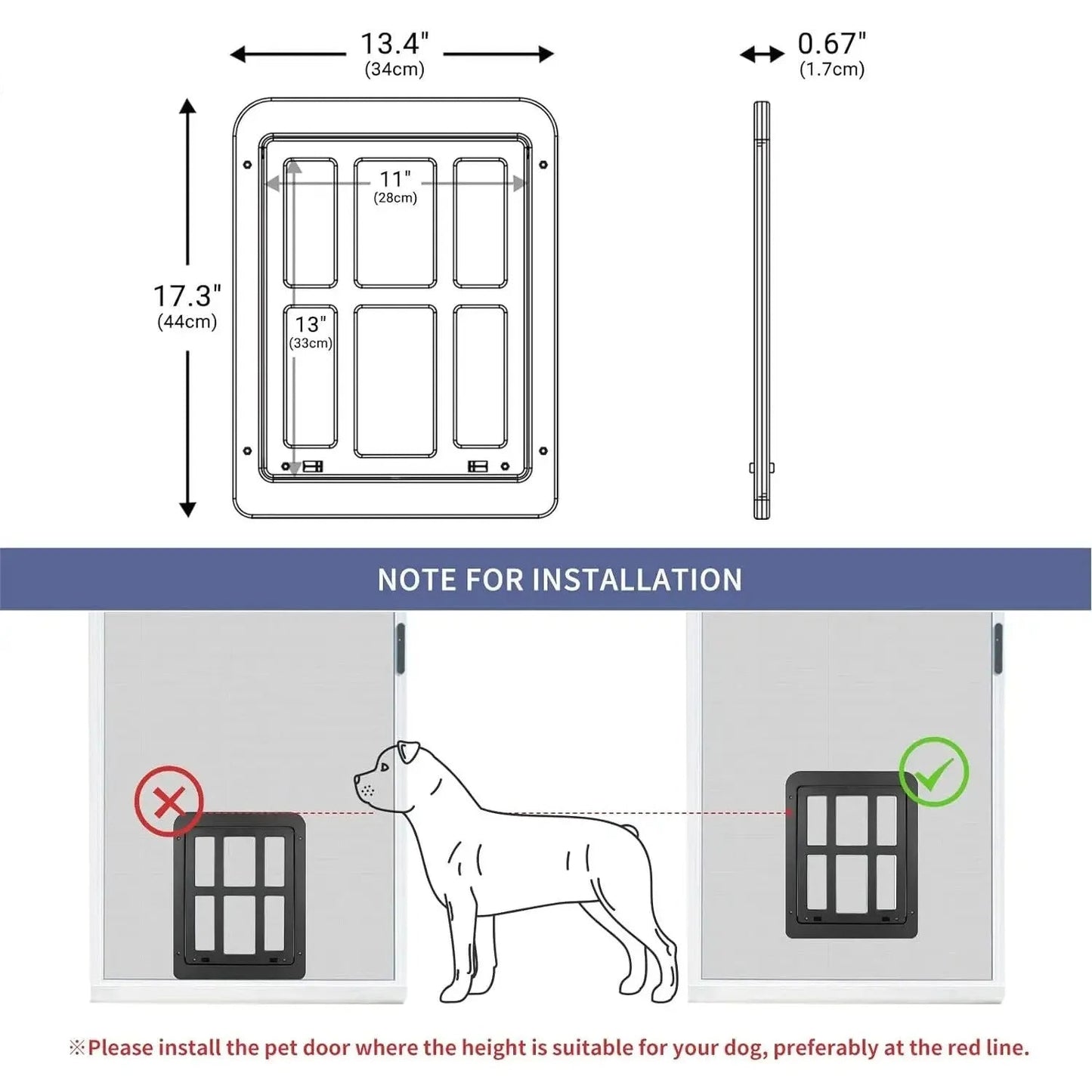 13.4"
(34cm)

0.67"
(1.7cm)

11"
(28cm)

17.3"
(44cm)

13"
(33cm)

NOTE FOR INSTALLATION

※Please install the pet door where the height is suitable for your dog, preferably at the red line.