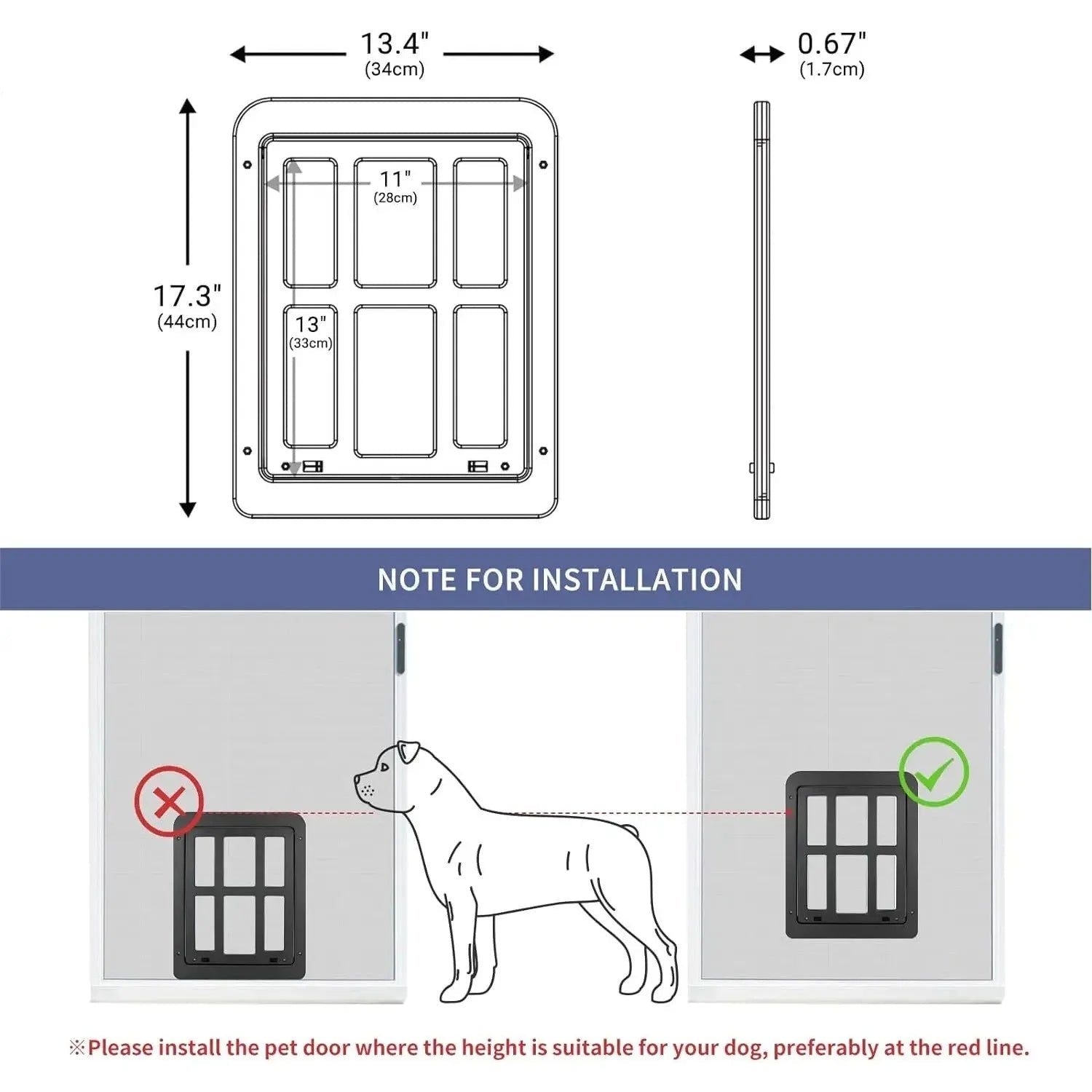 13.4"
(34cm)

0.67"
(1.7cm)

11"
(28cm)

17.3"
(44cm)

13"
(33cm)

NOTE FOR INSTALLATION

※Please install the pet door where the height is suitable for your dog, preferably at the red line.