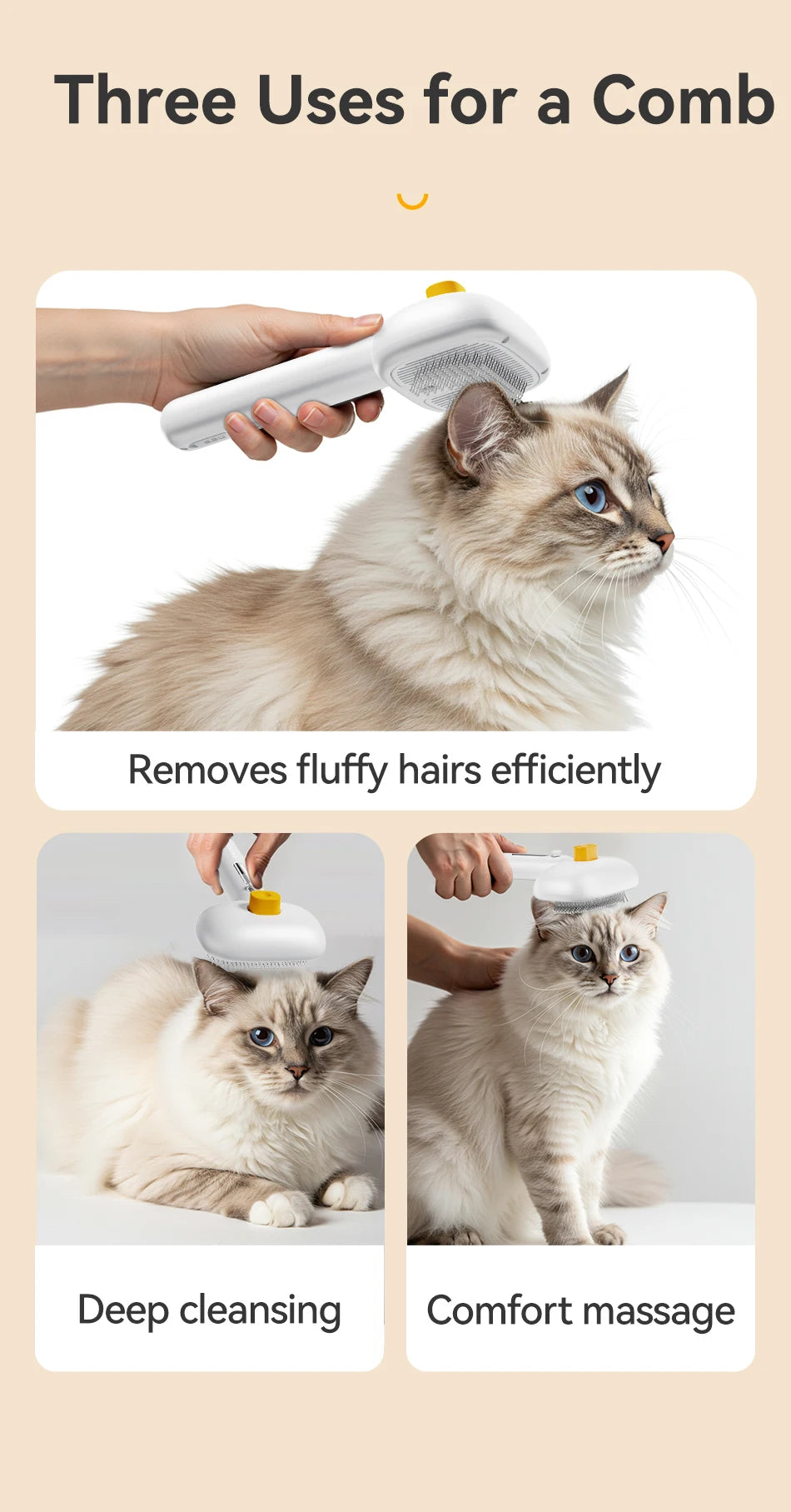 Three Uses for a Comb

Removes fluffy hairs efficiently

Deep cleansing

Comfort massage