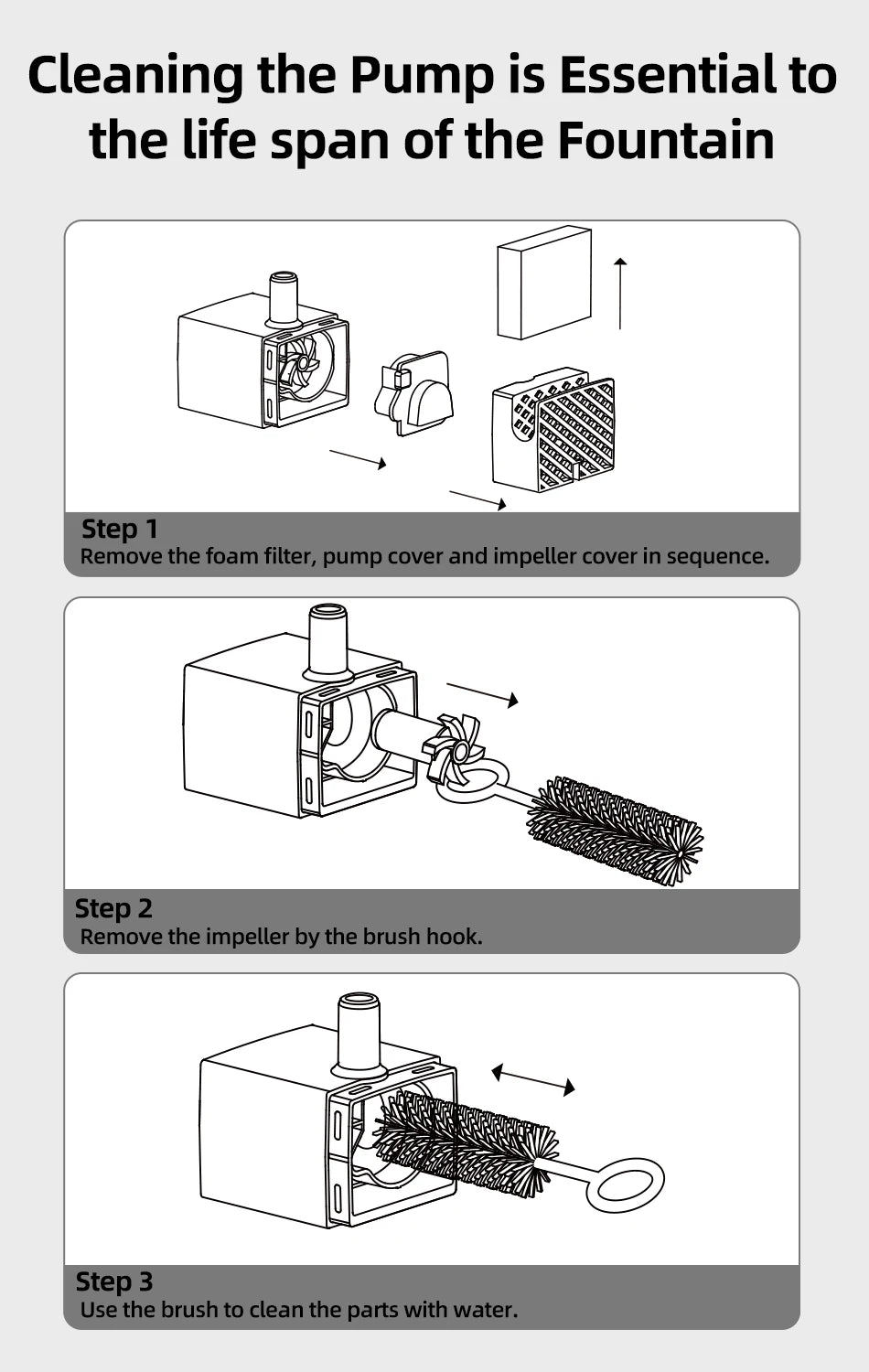 Cleaning the Pump is Essential to the life span of the Fountain

Step 1
Remove the foam filter, pump cover and impeller cover in sequence.

Step 2
Remove the impeller by the brush hook.

Step 3
Use the brush to clean the parts with water.