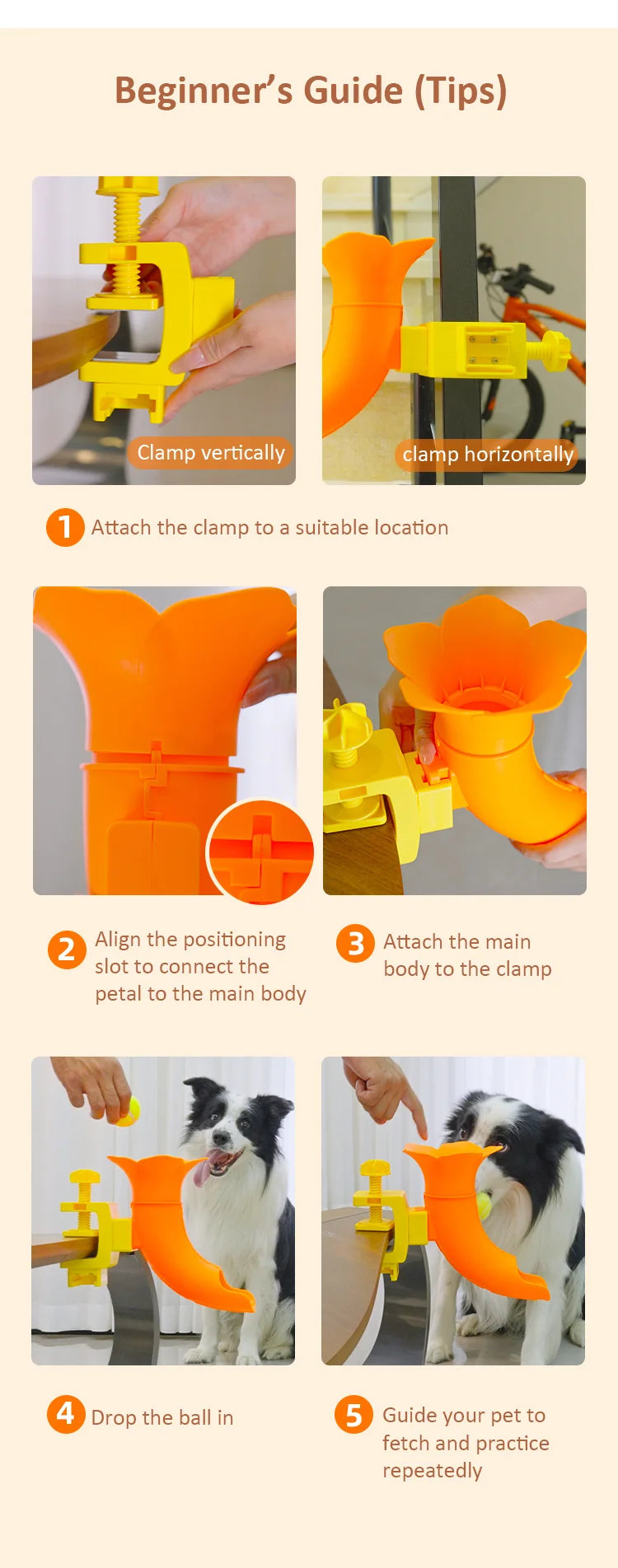 Beginner's Guide (Tips)

Clamp vertically

clamp horizontally

1 Attach the clamp to a suitable location

2 Align the positioning slot to connect the petal to the main body

3 Attach the main body to the clamp

4 Drop the ball in

5 Guide your pet to fetch and practice repeatedly