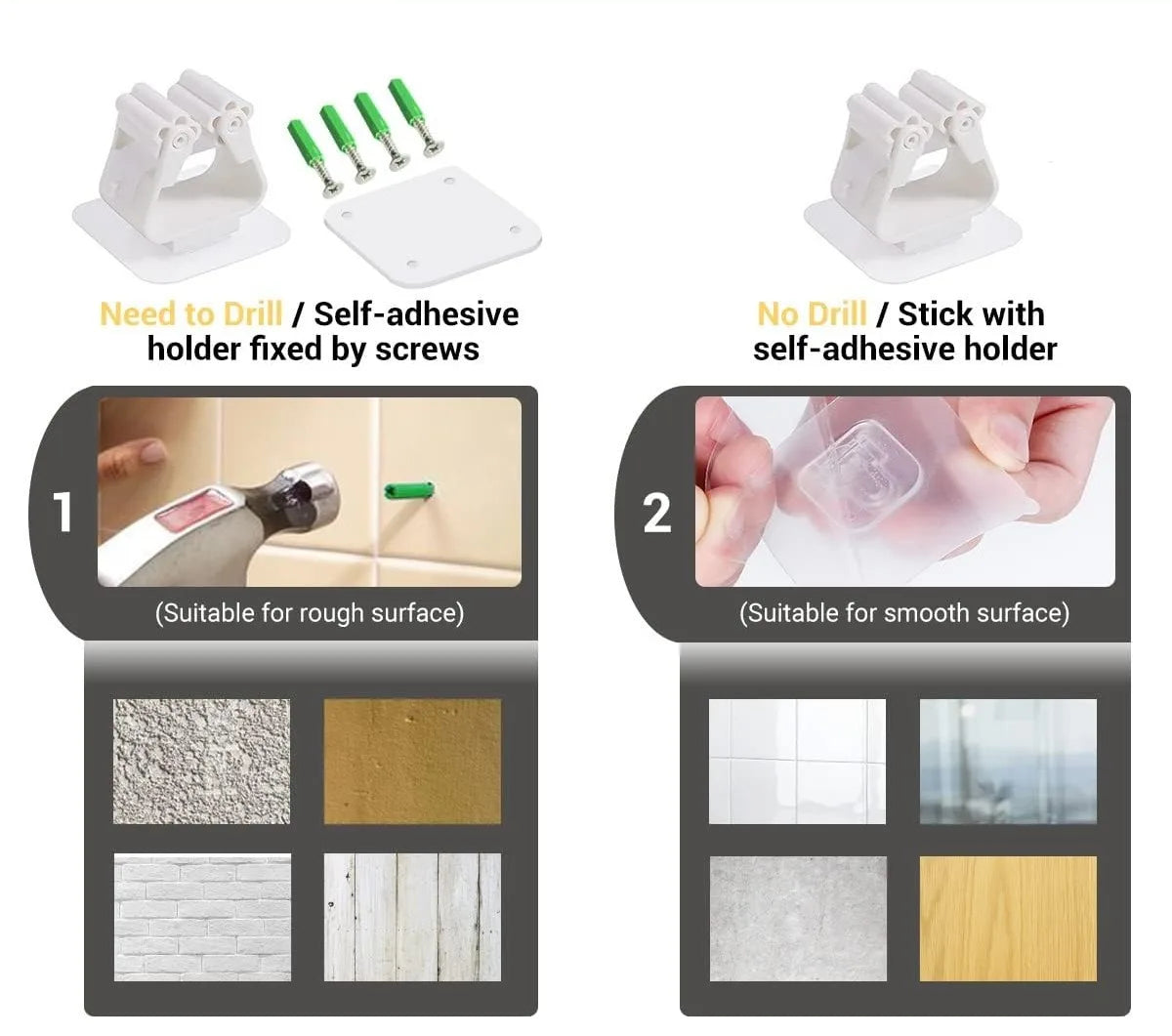 Need to Drill / Self-adhesive holder fixed by screws

1

(Suitable for rough surface)

No Drill / Stick with self-adhesive holder

2

(Suitable for smooth surface)