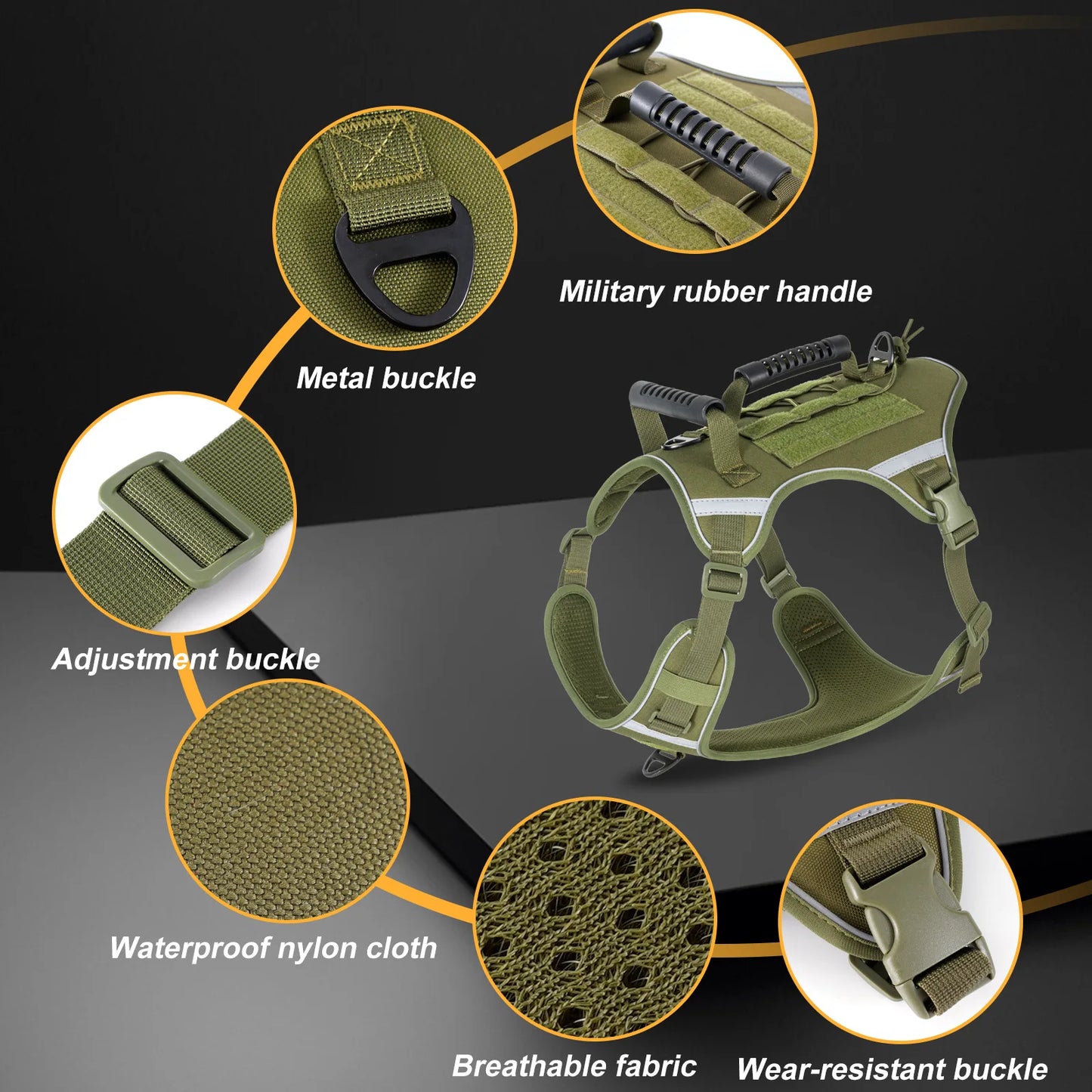 Military rubber handle

Metal buckle

Adjustment buckle

Waterproof nylon cloth

Breathable fabric

Wear-resistant buckle