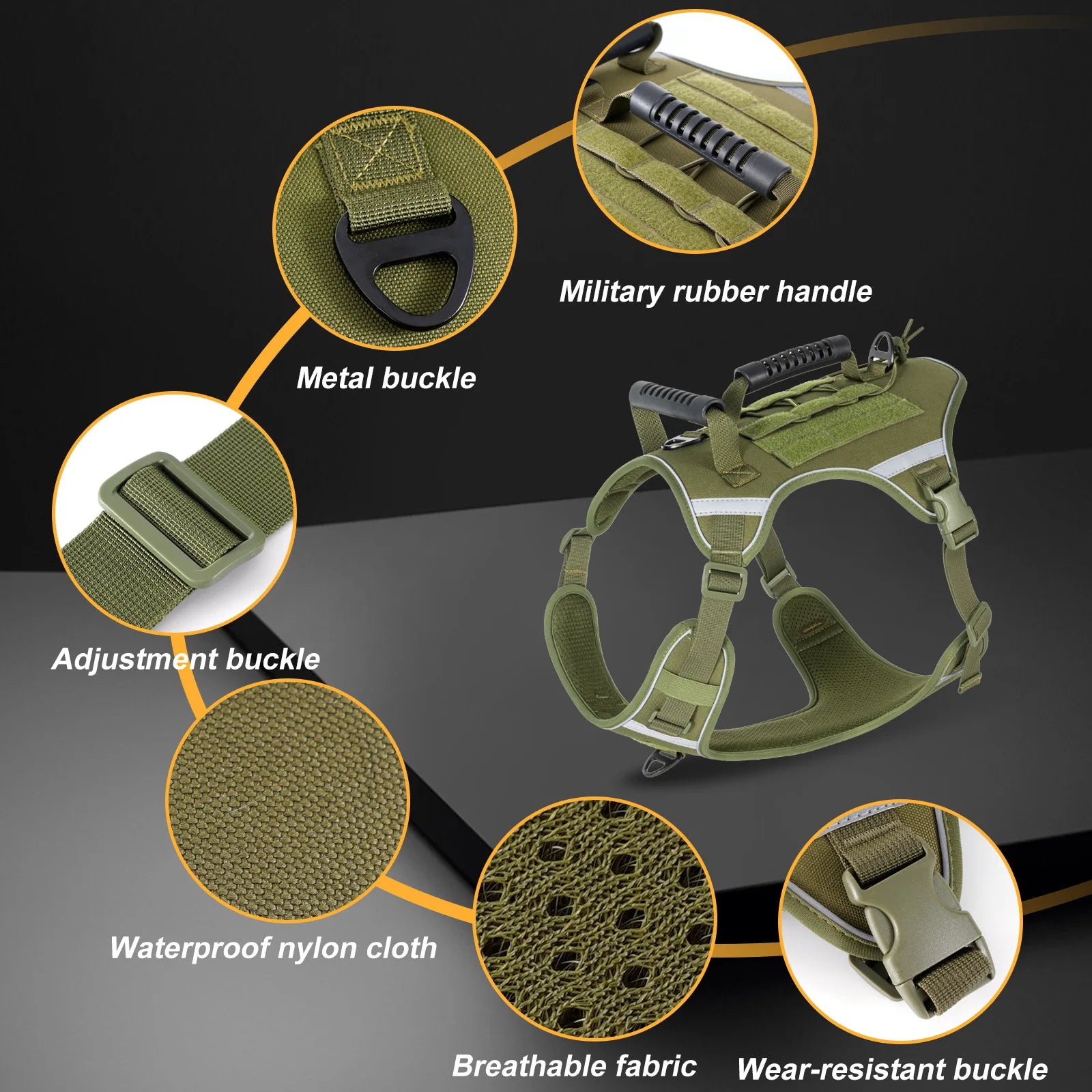 Military rubber handle

Metal buckle

Adjustment buckle

Waterproof nylon cloth

Breathable fabric

Wear-resistant buckle