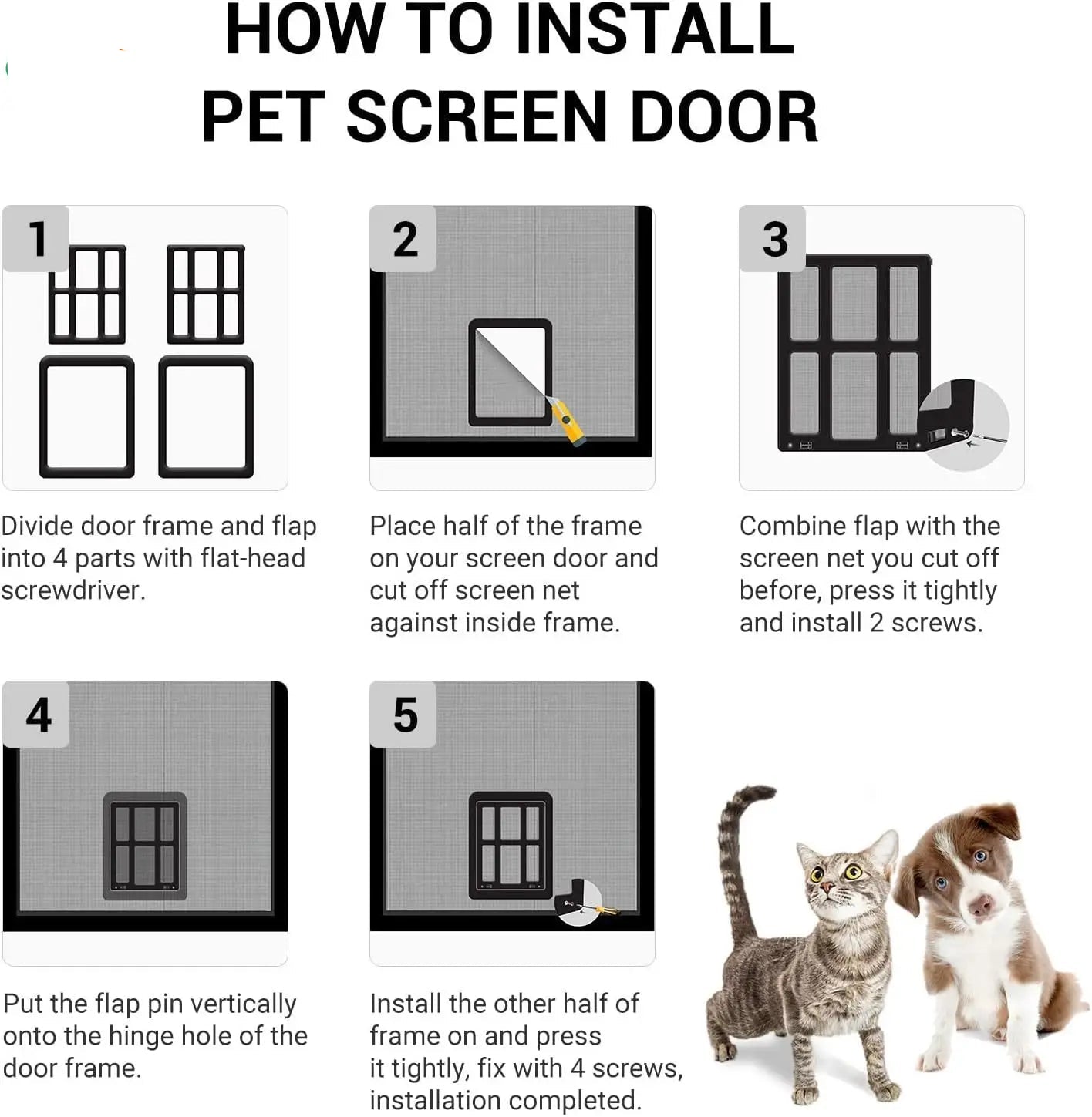 HOW TO INSTALL
PET SCREEN DOOR

1

Divide door frame and flap into 4 parts with flat-head screwdriver.

2

Place half of the frame on your screen door and cut off screen net against inside frame.

3

Combine flap with the screen net you cut off before, press it tightly and install 2 screws.

4

Put the flap pin vertically onto the hinge hole of the door frame.

5

Install the other half of frame on and press it tightly, fix with 4 screws, installation completed.