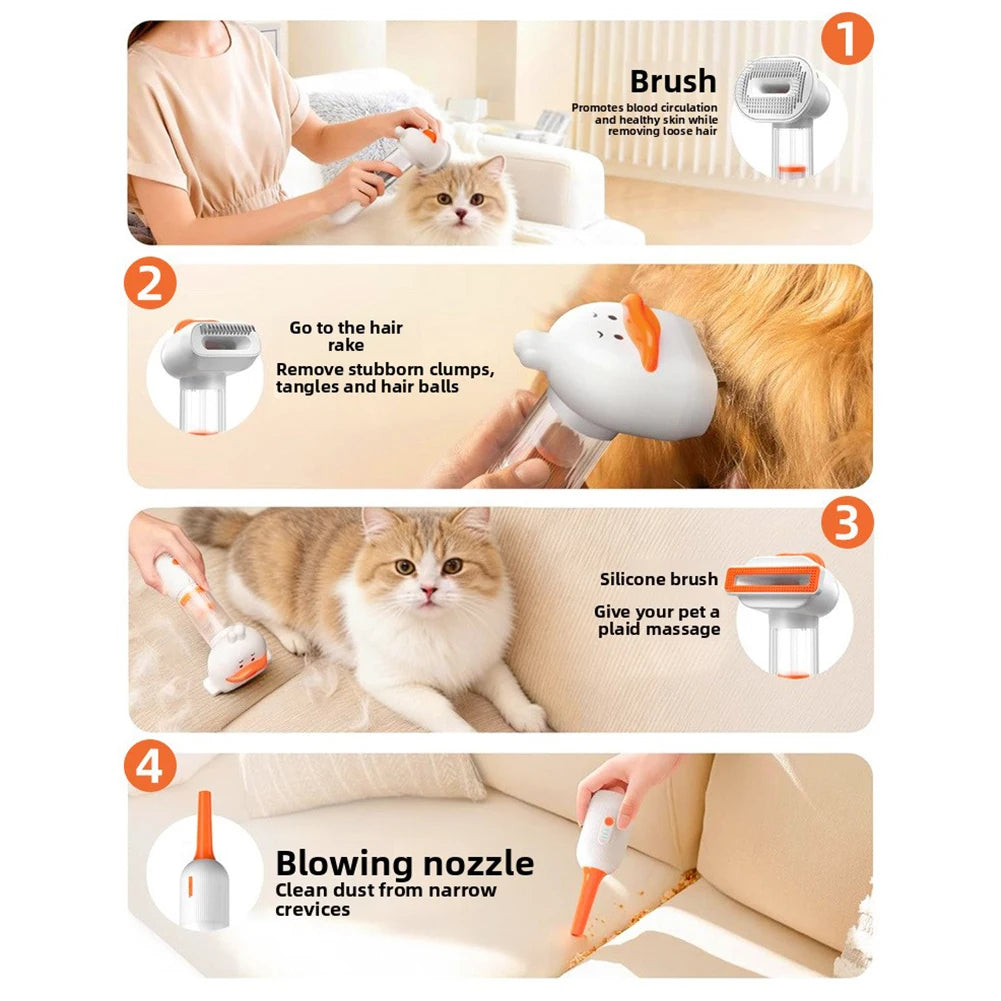 1

Brush

Promotes blood circulation and healthy skin while removing loose hair

2

Go to the hair rake

Remove stubborn clumps, tangles and hair balls

3

Silicone brush

Give your pet a plaid massage

4

Blowing nozzle

Clean dust from narrow crevices