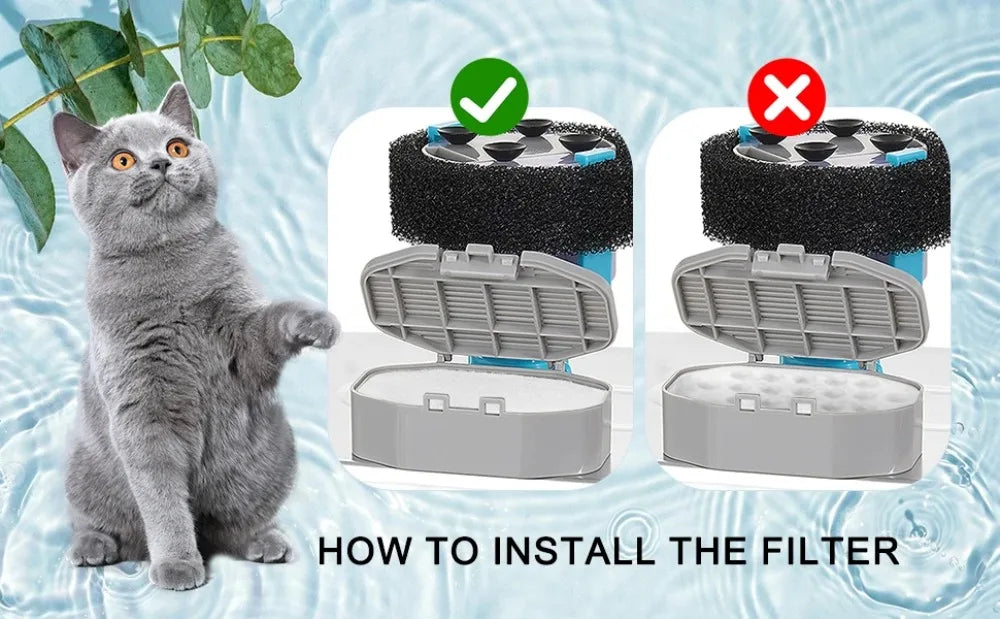 HOW TO INSTALL THE FILTER