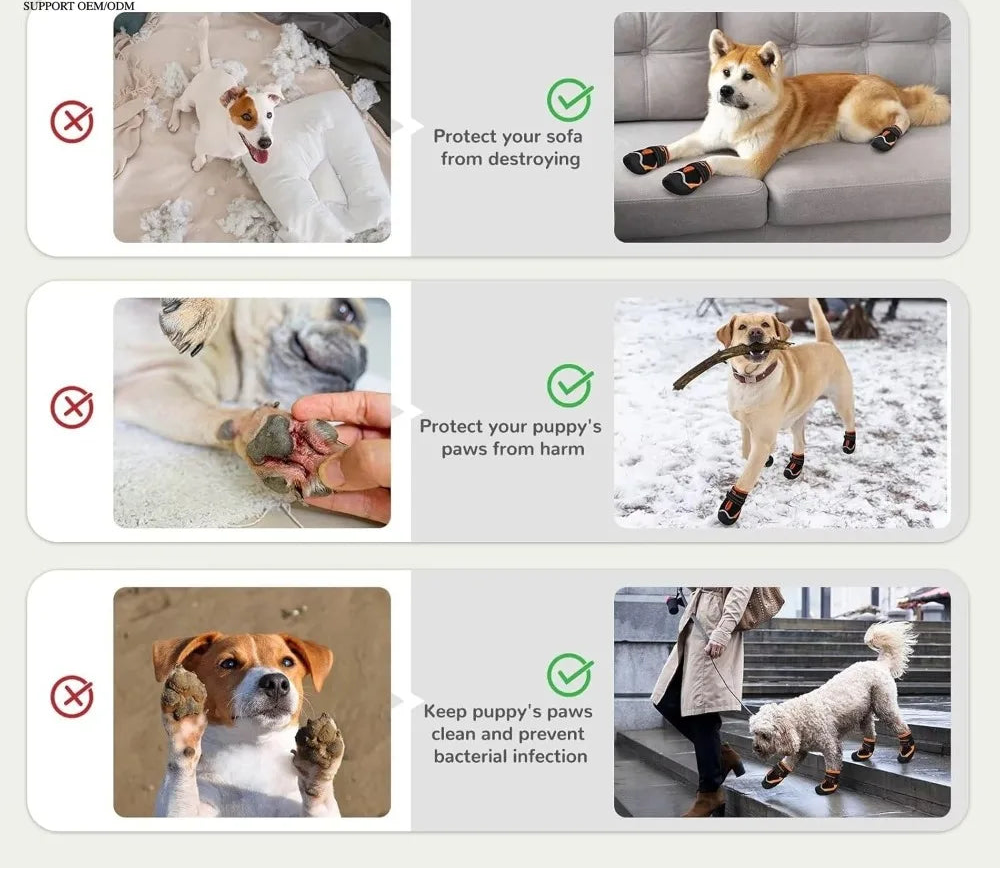 SUPPORT OEM/ODM

Protect your sofa from destroying

Protect your puppy's paws from harm

Keep puppy's paws clean and prevent bacterial infection