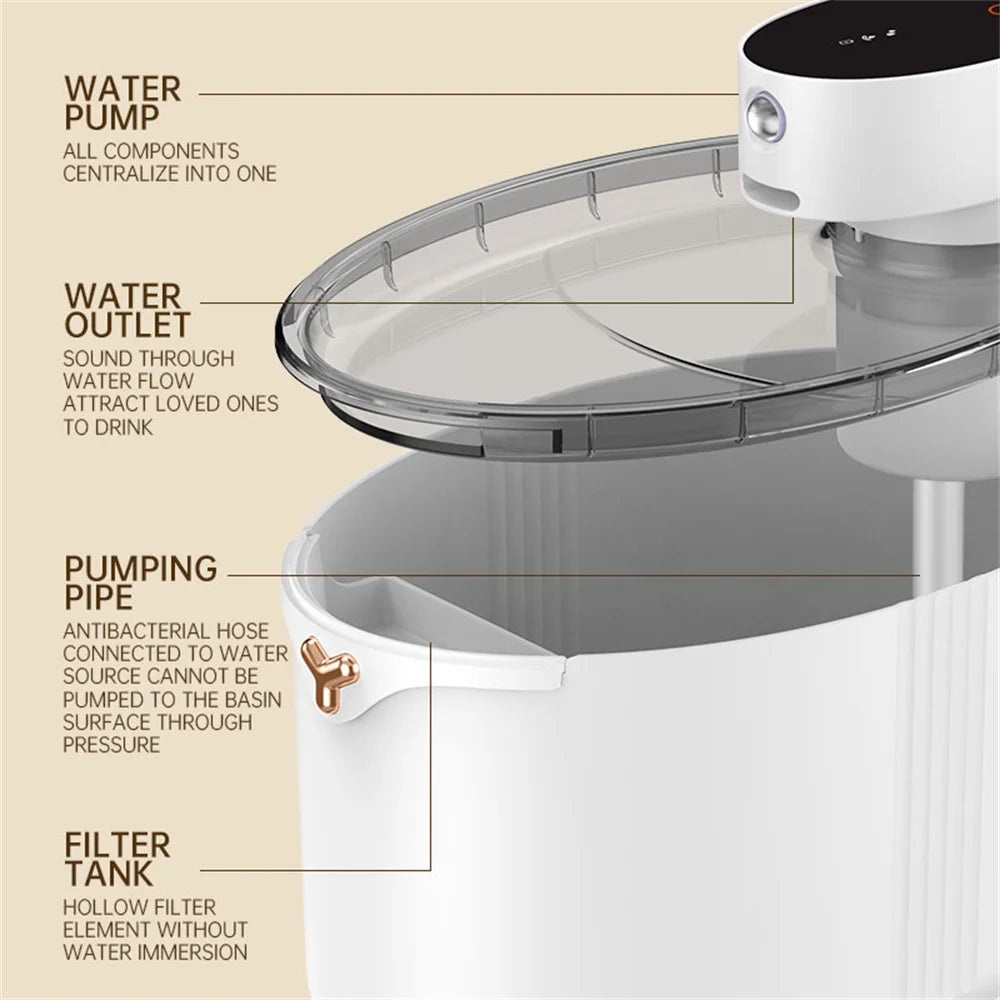 WATER PUMP
ALL COMPONENTS CENTRALIZE INTO ONE

WATER OUTLET
SOUND THROUGH WATER FLOW ATTRACT LOVED ONES TO DRINK

PUMPING PIPE
ANTIBACTERIAL HOSE CONNECTED TO WATER SOURCE CANNOT BE PUMPED TO THE BASIN SURFACE THROUGH PRESSURE

FILTER TANK
HOLLOW FILTER ELEMENT WITHOUT WATER IMMERSION